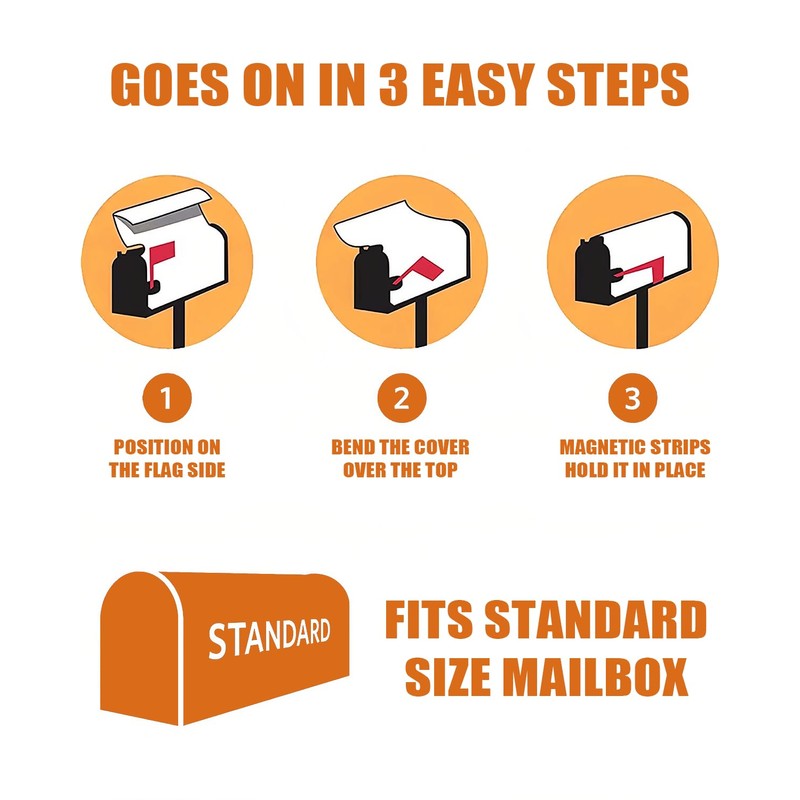 GOES ON IN 3 EASY STEPS

1

POSITION ON THE FLAG SIDE

2

BEND THE COVER OVER THE TOP

3

MAGNETIC STRIPS HOLD IT IN PLACE

STANDARD

FITS STANDARD SIZE MAILBOX