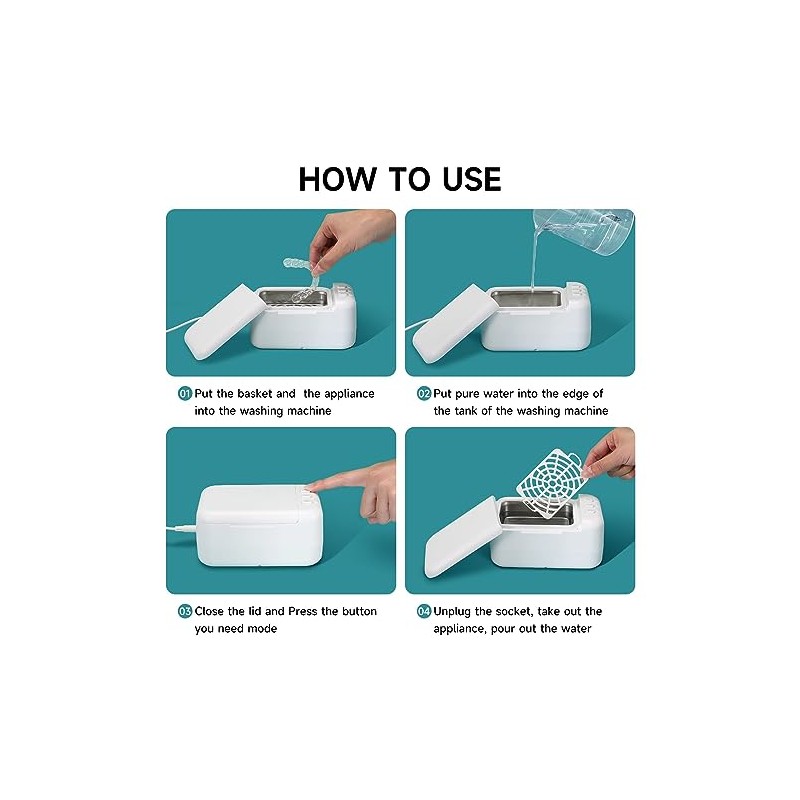 HOW TO USE

01 Put the basket and the appliance into the washing machine

02 Put pure water into the edge of the tank of the washing machine

03 Close the lid and Press the button you need mode

04 Unplug the socket, take out the appliance, pour out the water