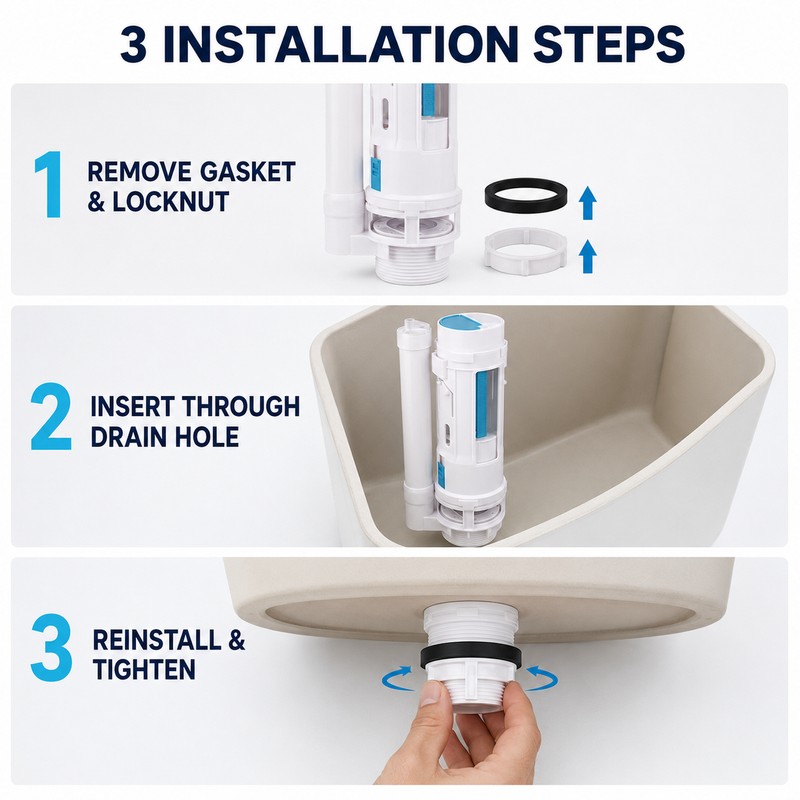 3 INSTALLATION STEPS

1 REMOVE GASKET & LOCKNUT

2 INSERT THROUGH DRAIN HOLE

3 REINSTALL & TIGHTEN