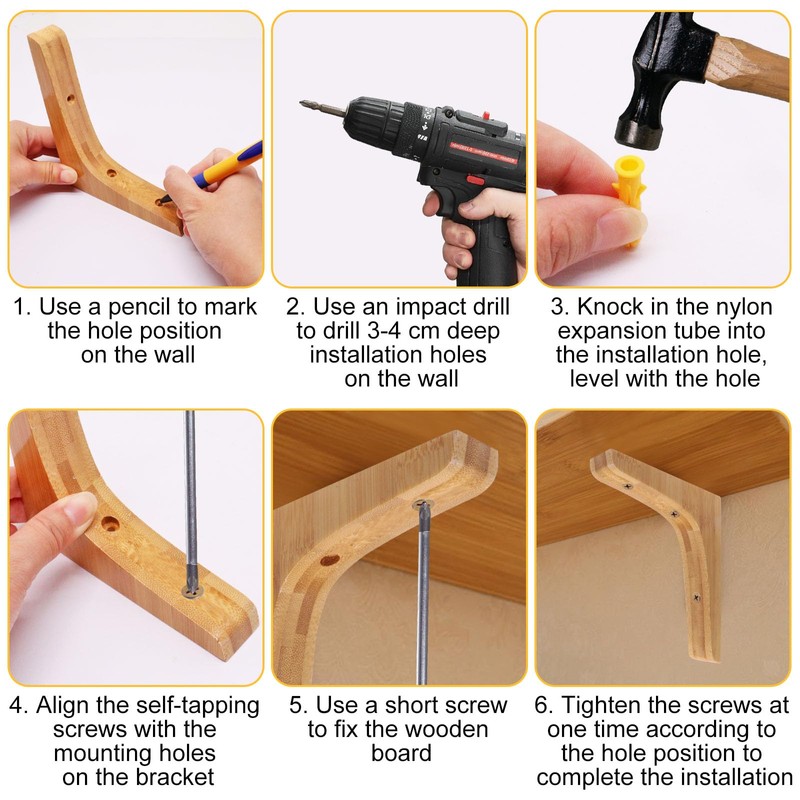 1. Use a pencil to mark the hole position on the wall

2. Use an impact drill to drill 3-4 cm deep installation holes on the wall

3. Knock in the nylon expansion tube into the installation hole, level with the hole

4. Align the self-tapping screws with the mounting holes on the bracket

5. Use a short screw to fix the wooden board

6. Tighten the screws at one time according to the hole position to complete the installation