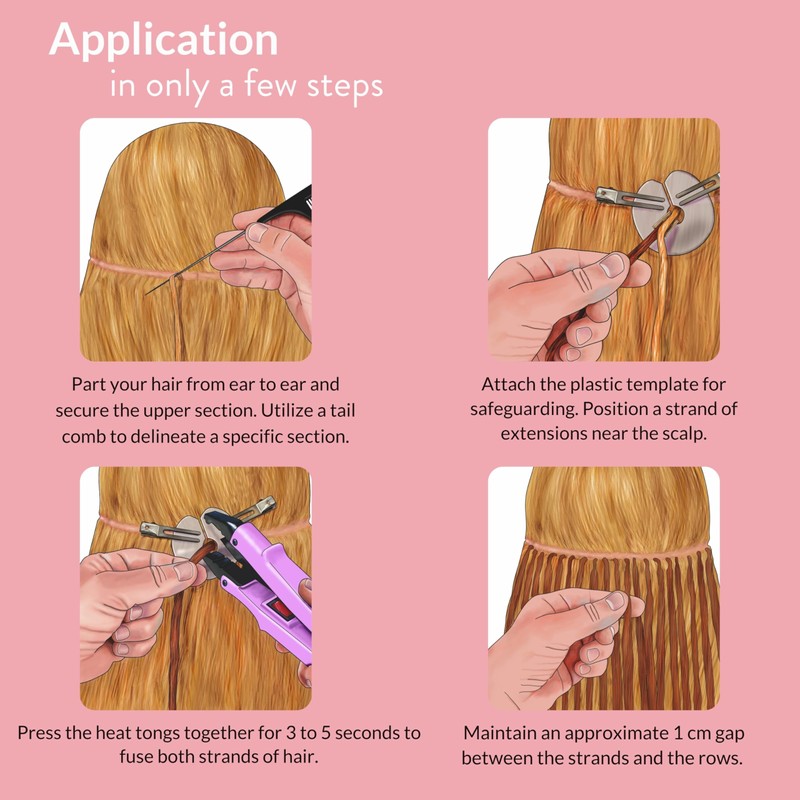 Application
in only a few steps

Part your hair from ear to ear and secure the upper section. Utilize a tail comb to delineate a specific section.

Attach the plastic template for safeguarding. Position a strand of extensions near the scalp.

Press the heat tongs together for 3 to 5 seconds to fuse both strands of hair.

Maintain an approximate 1 cm gap between the strands and the rows.