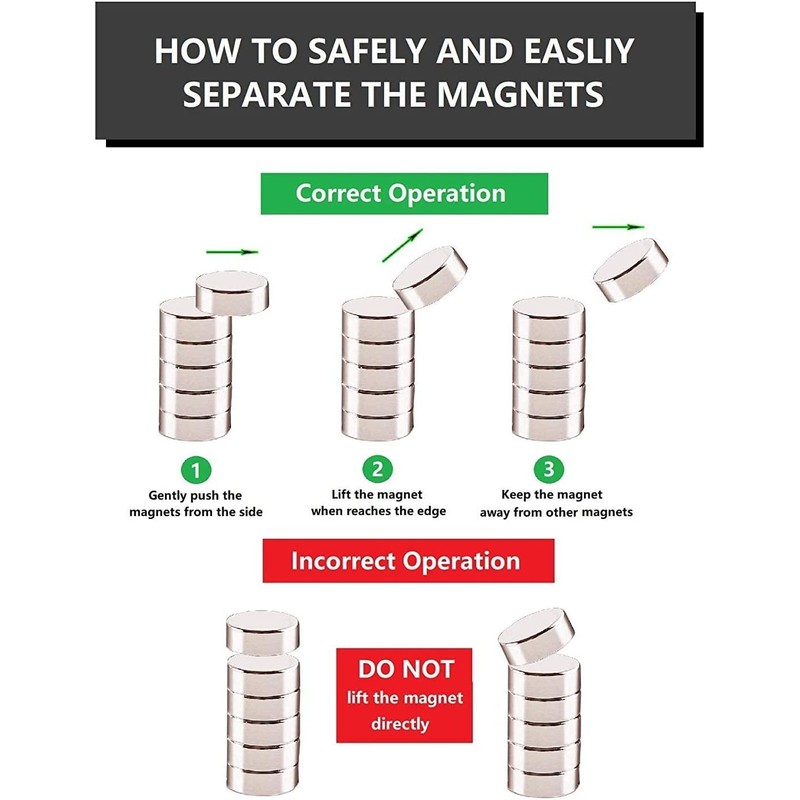 HOW TO SAFELY AND EASLIY SEPARATE THE MAGNETS

Correct Operation

1
Gently push the magnets from the side

2
Lift the magnet when reaches the edge

3
Keep the magnet away from other magnets

Incorrect Operation

DO NOT
lift the magnet directly