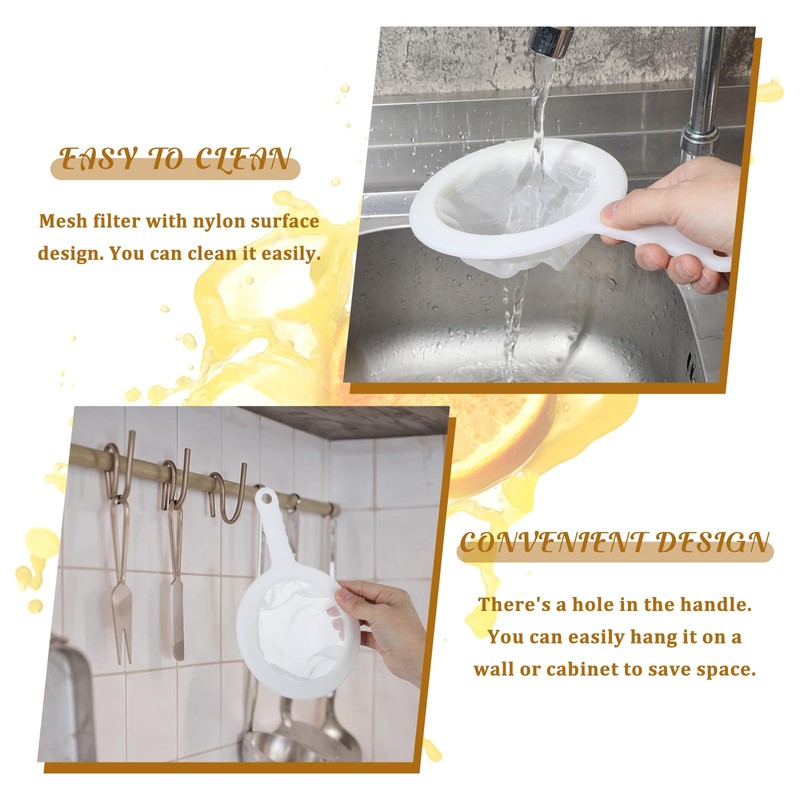 EASY TO CLEAN

Mesh filter with nylon surface design. You can clean it easily.

CONVENIENT DESIGN

There's a hole in the handle. You can easily hang it on a wall or cabinet to save space.