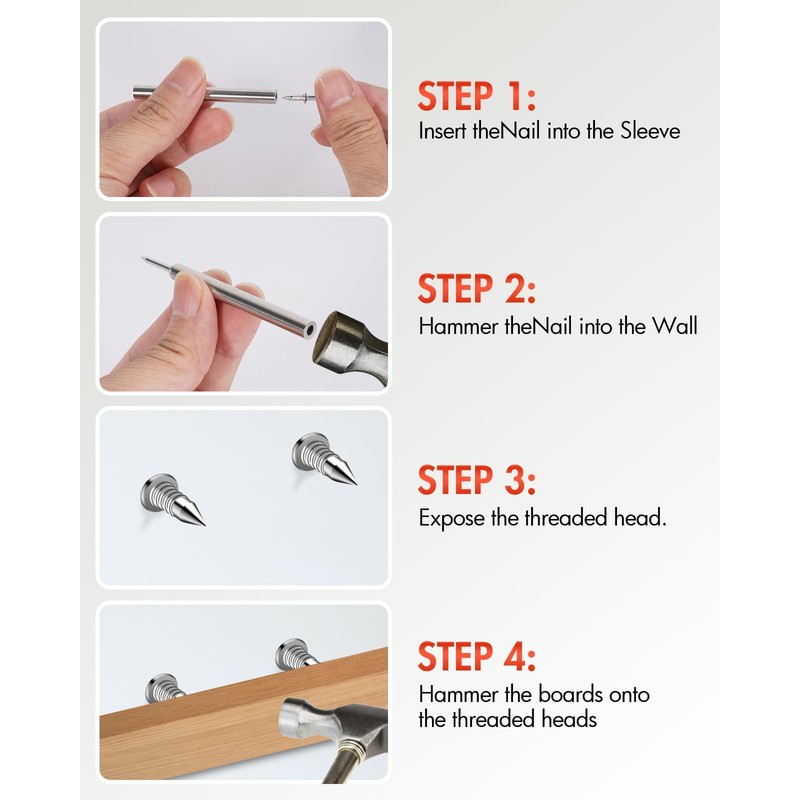 STEP 1:
Insert theNail into the Sleeve

STEP 2:
Hammer theNail into the Wall

STEP 3:
Expose the threaded head.

STEP 4:
Hammer the boards onto the threaded heads