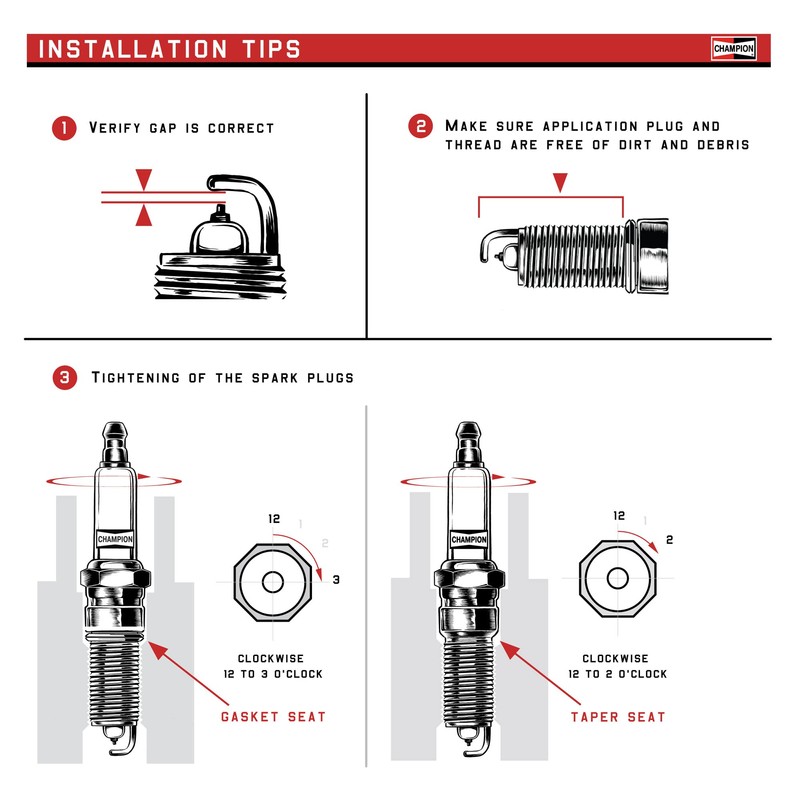 INSTALLATION TIPS

CHAMPION

1 VERIFY GAP IS CORRECT

2 MAKE SURE APPLICATION PLUG AND THREAD ARE FREE OF DIRT AND DEBRIS

3 TIGHTENING OF THE SPARK PLUGS

CHAMPION

12
1
2
3

CLOCKWISE
12 TO 3 O'CLOCK

GASKET SEAT

CHAMPION

12
1
2

CLOCKWISE
12 TO 2 O'CLOCK

TAPER SEAT