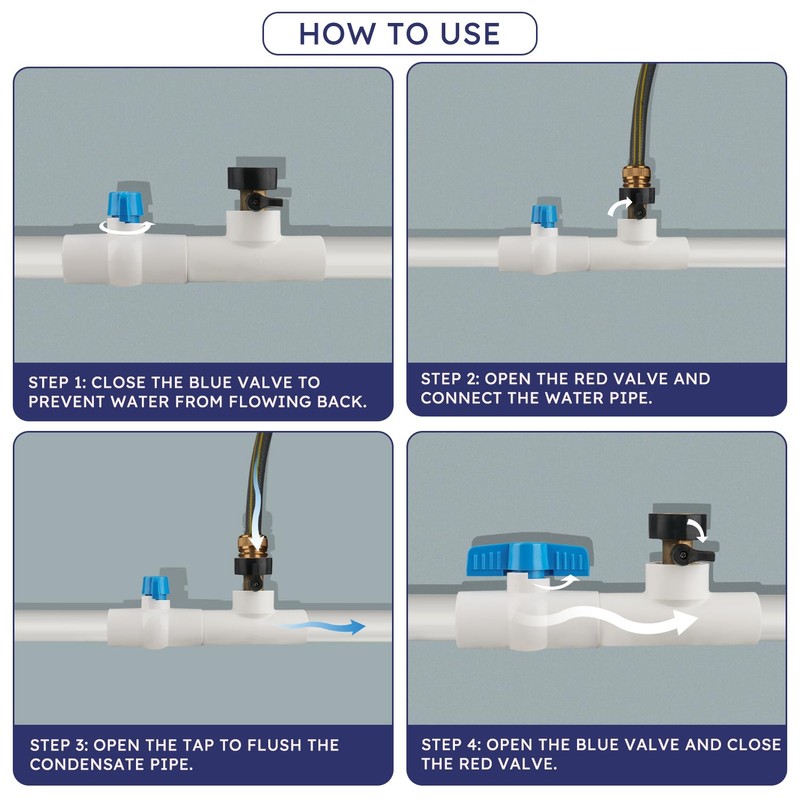 HOW TO USE

STEP 1: CLOSE THE BLUE VALVE TO PREVENT WATER FROM FLOWING BACK.

STEP 2: OPEN THE RED VALVE AND CONNECT THE WATER PIPE.

STEP 3: OPEN THE TAP TO FLUSH THE CONDENSATE PIPE.

STEP 4: OPEN THE BLUE VALVE AND CLOSE THE RED VALVE.