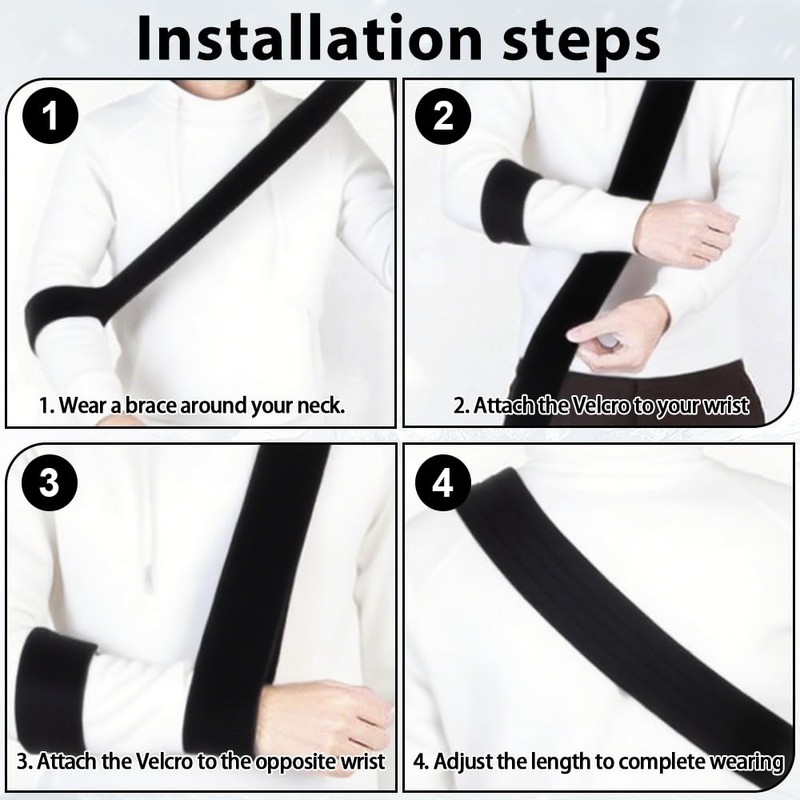 Installation steps

1

1. Wear a brace around your neck.

2

2. Attach the Velcro to your wrist

3

3. Attach the Velcro to the opposite wrist

4

4. Adjust the length to complete wearing