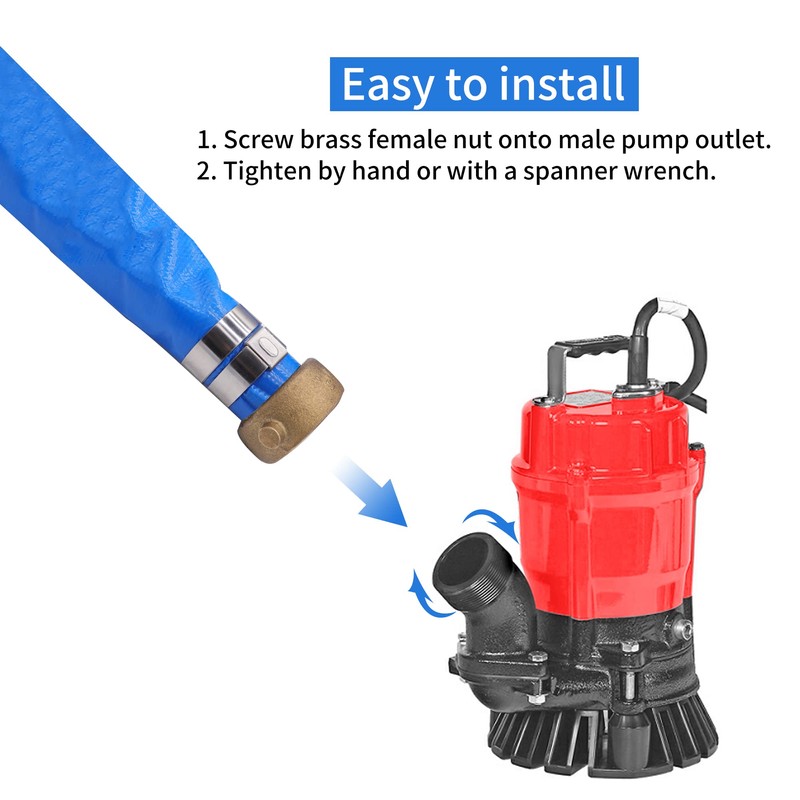 Easy to install

1. Screw brass female nut onto male pump outlet.
2. Tighten by hand or with a spanner wrench.