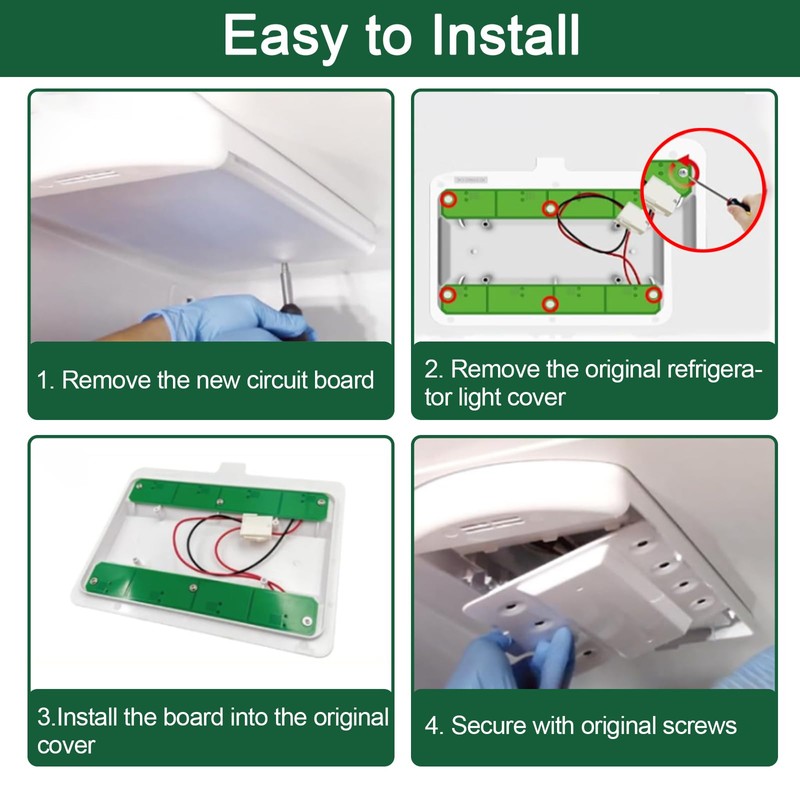 Easy to Install

1. Remove the new circuit board

2. Remove the original refrigerator light cover

3.Install the board into the original cover

4. Secure with original screws