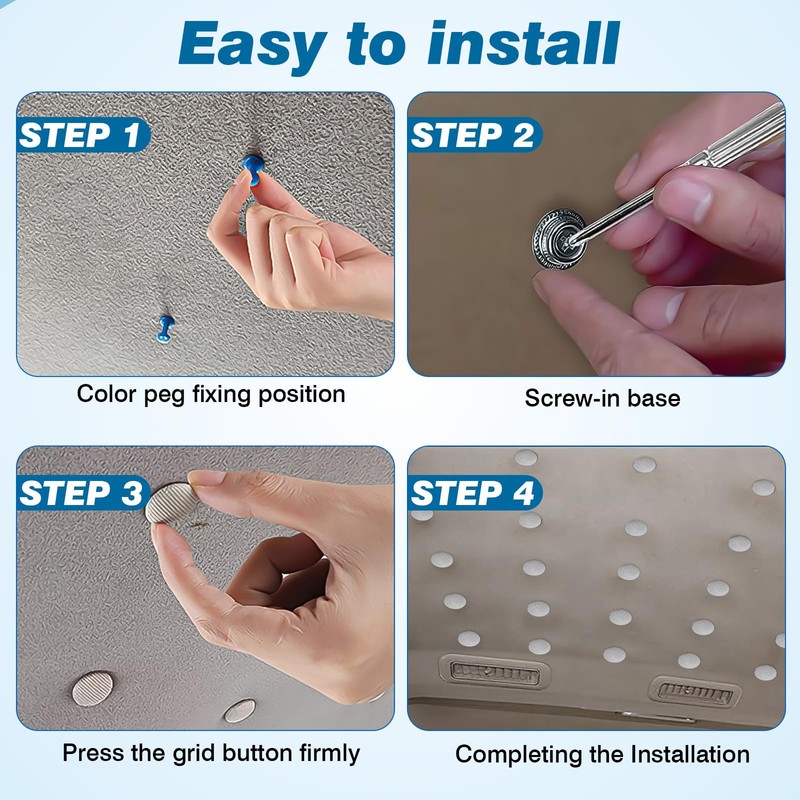 Easy to install

STEP 1

Color peg fixing position

STEP 2

Screw-in base

STEP 3

Press the grid button firmly

STEP 4

Completing the Installation