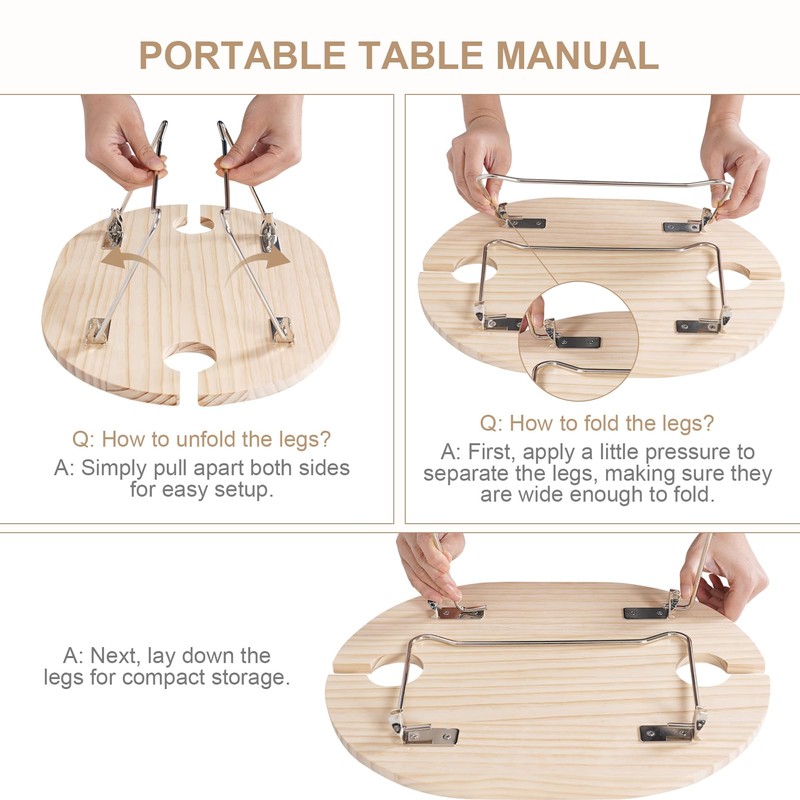 PORTABLE TABLE MANUAL

Q: How to unfold the legs?
A: Simply pull apart both sides for easy setup.

Q: How to fold the legs?
A: First, apply a little pressure to separate the legs, making sure they are wide enough to fold.

A: Next, lay down the legs for compact storage.