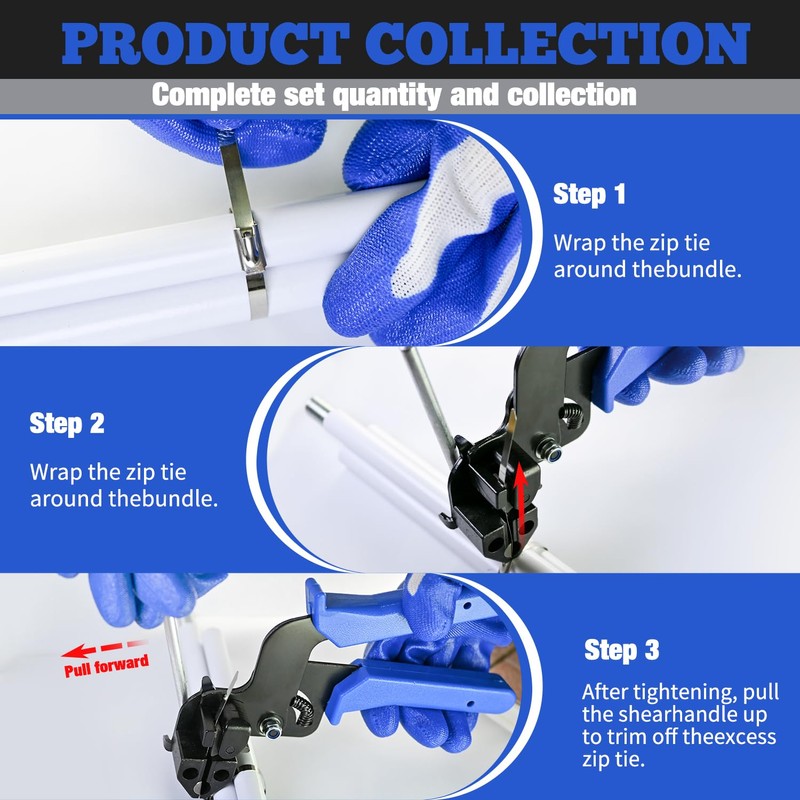 PRODUCT COLLECTION

Complete set quantity and collection

Step 1

Wrap the zip tie around thebundle.

Step 2

Wrap the zip tie around thebundle.

Pull forward

Step 3

After tightening, pull the shearhandle up to trim off theexcess zip tie.