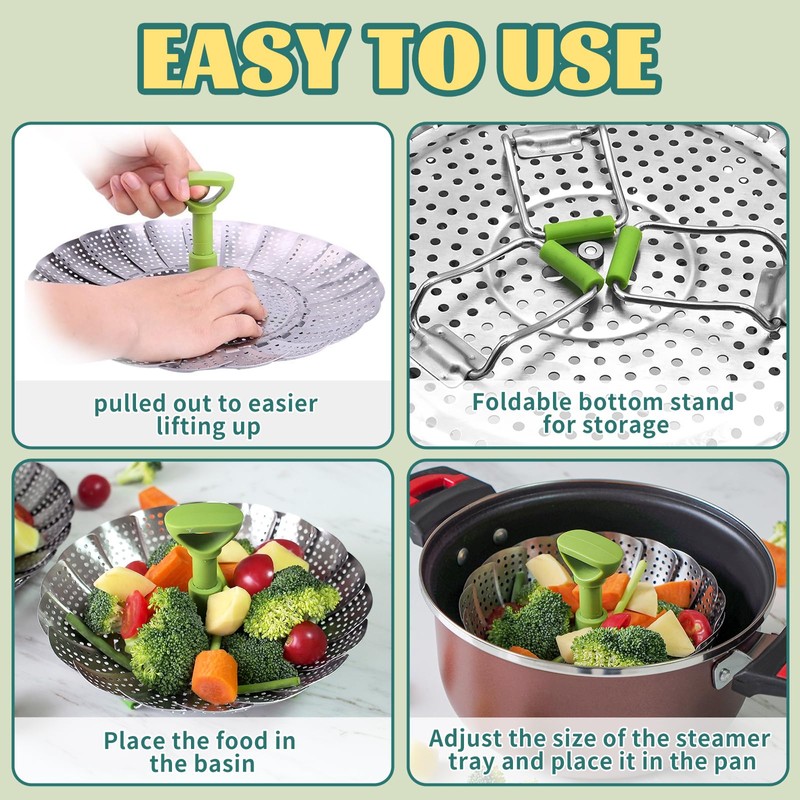 EASY TO USE

pulled out to easier lifting up

Foldable bottom stand for storage

Place the food in the basin

Adjust the size of the steamer tray and place it in the pan