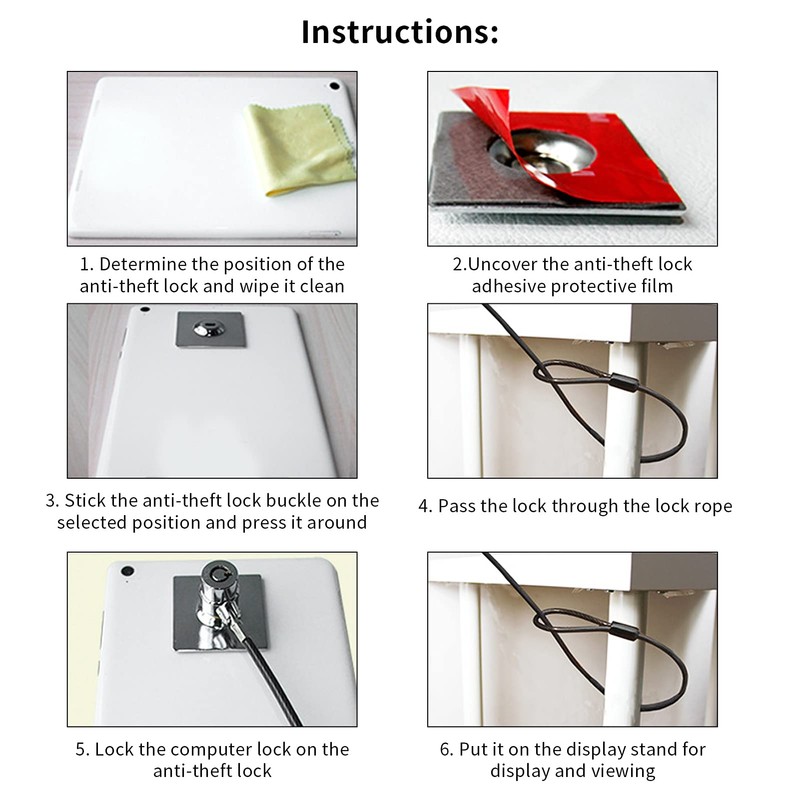 Instructions:

1. Determine the position of the anti-theft lock and wipe it clean

2.Uncover the anti-theft lock adhesive protective film

3. Stick the anti-theft lock buckle on the selected position and press it around

4. Pass the lock through the lock rope

5. Lock the computer lock on the anti-theft lock

6. Put it on the display stand for display and viewing