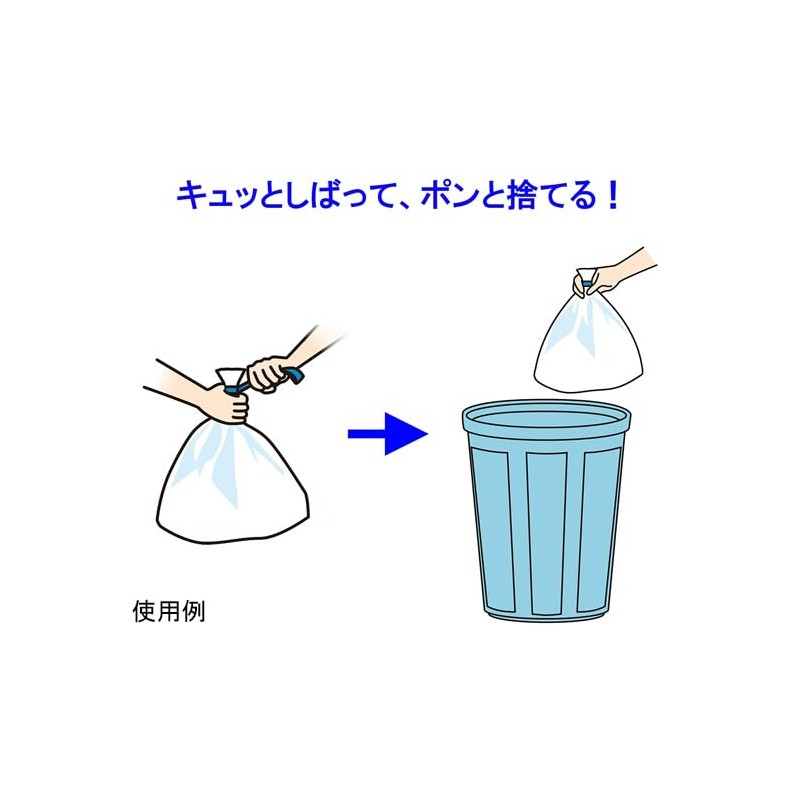 キュッとしばって、ポンと捨てる！

使用例