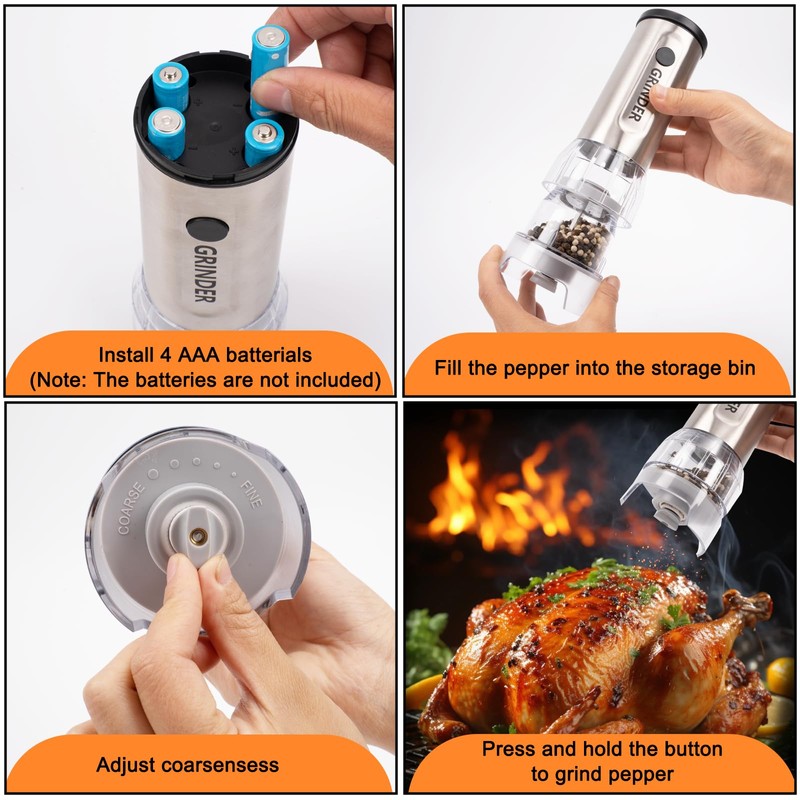 GRINDER

Install 4 AAA batterials
(Note: The batteries are not included)

GRINDER

Fill the pepper into the storage bin

COARSE FINE

Adjust coarsensess

Press and hold the button to grind pepper