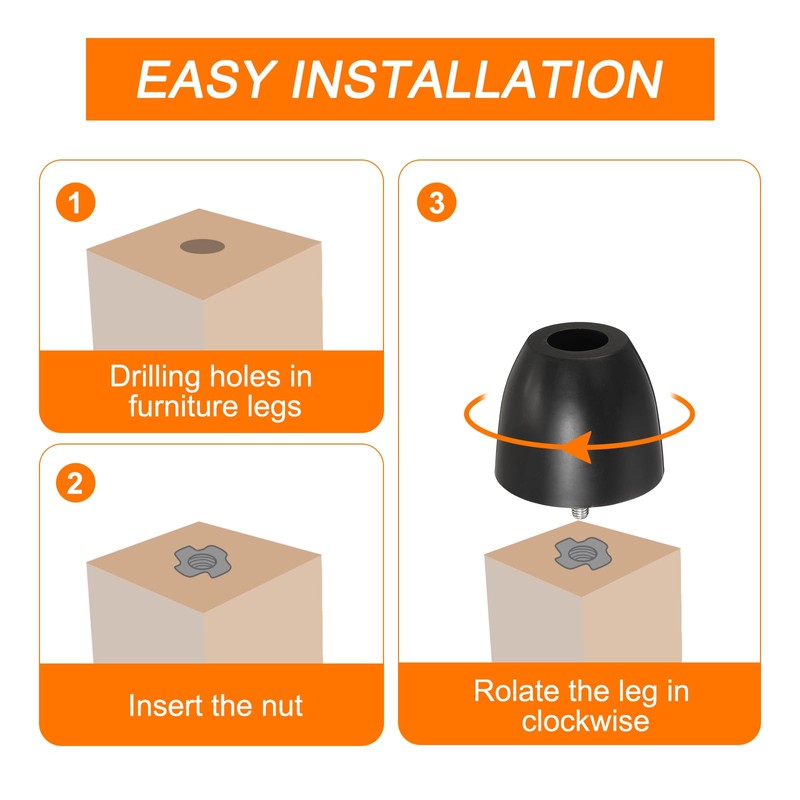 EASY INSTALLATION

1

Drilling holes in furniture legs

2

Insert the nut

3

Rolate the leg in clockwise