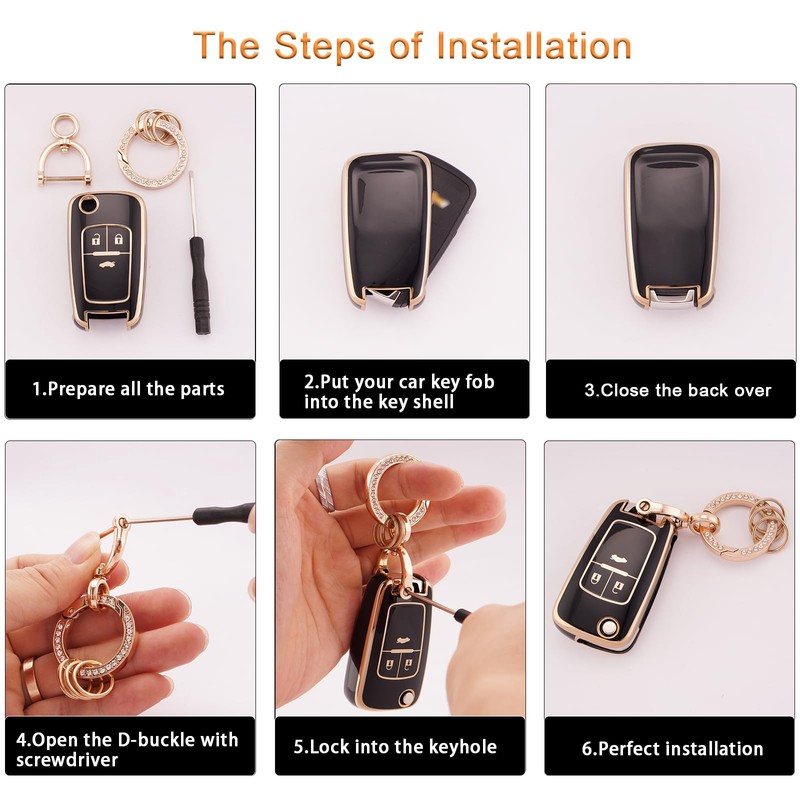 The Steps of Installation

1.Prepare all the parts

2.Put your car key fob into the key shell

3.Close the back over

4.Open the D-buckle with screwdriver

5.Lock into the keyhole

6.Perfect installation