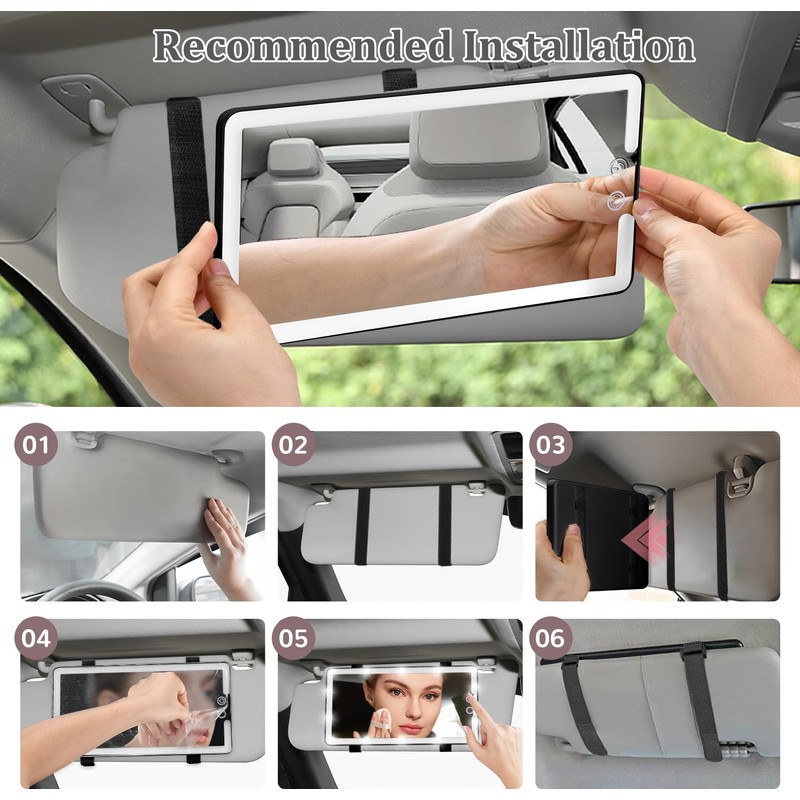 Recommended Installation

01

02

03

04

05

06