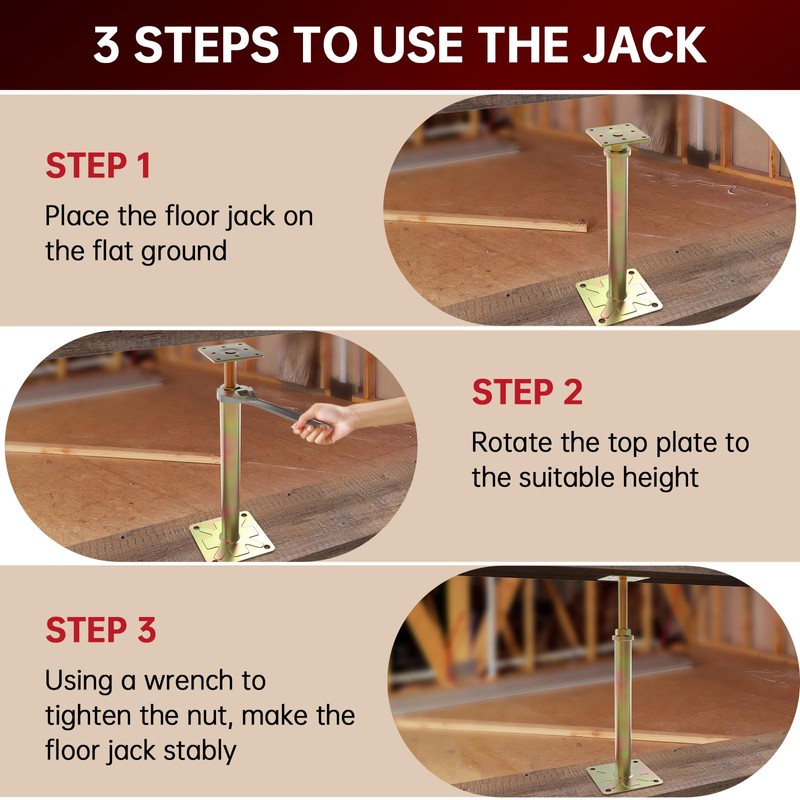 3 STEPS TO USE THE JACK

STEP 1

Place the floor jack on the flat ground

STEP 2

Rotate the top plate to the suitable height

STEP 3

Using a wrench to tighten the nut, make the floor jack stably