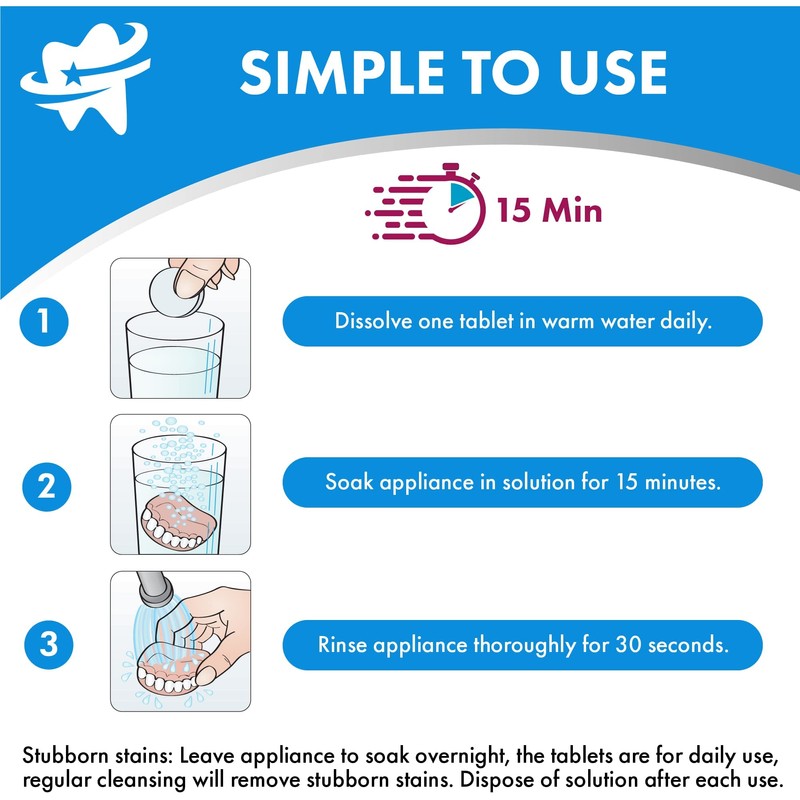 SIMPLE TO USE

15 Min

1

Dissolve one tablet in warm water daily.

2

Soak appliance in solution for 15 minutes.

3

Rinse appliance thoroughly for 30 seconds.

Stubborn stains: Leave appliance to soak overnight, the tablets are for daily use, regular cleansing will remove stubborn stains. Dispose of solution after each use.