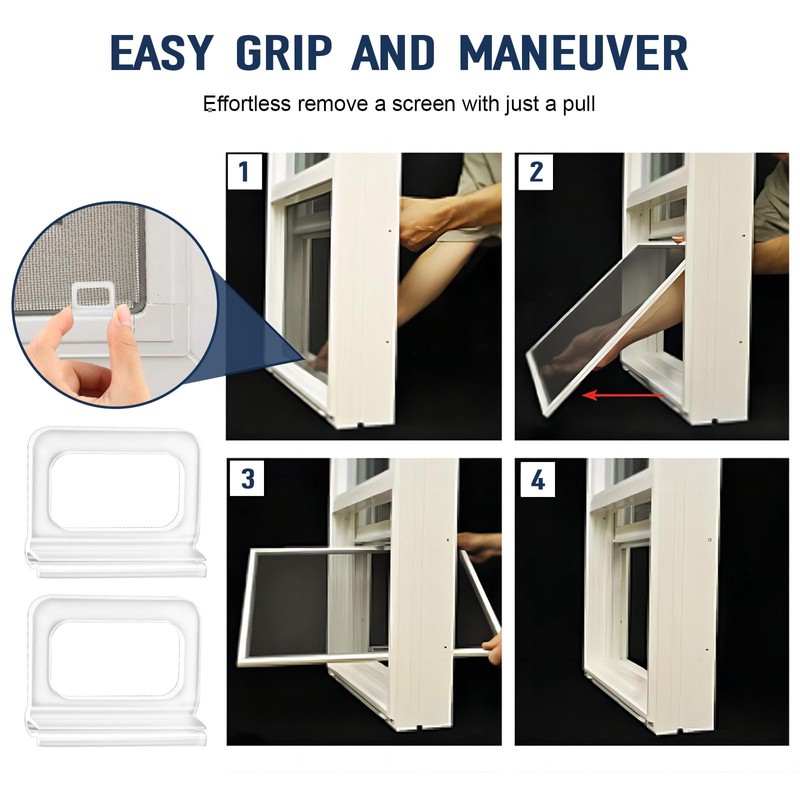 EASY GRIP AND MANEUVER

Effortless remove a screen with just a pull

1

2

3

4