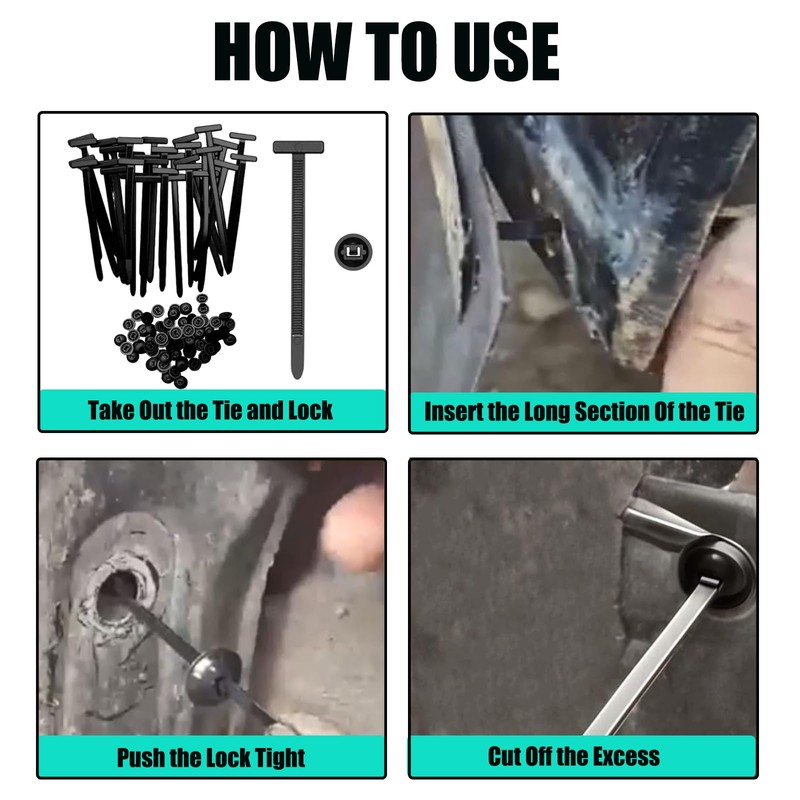 HOW TO USE

Take Out the Tie and Lock

Insert the Long Section Of the Tie

Push the Lock Tight

Cut Off the Excess