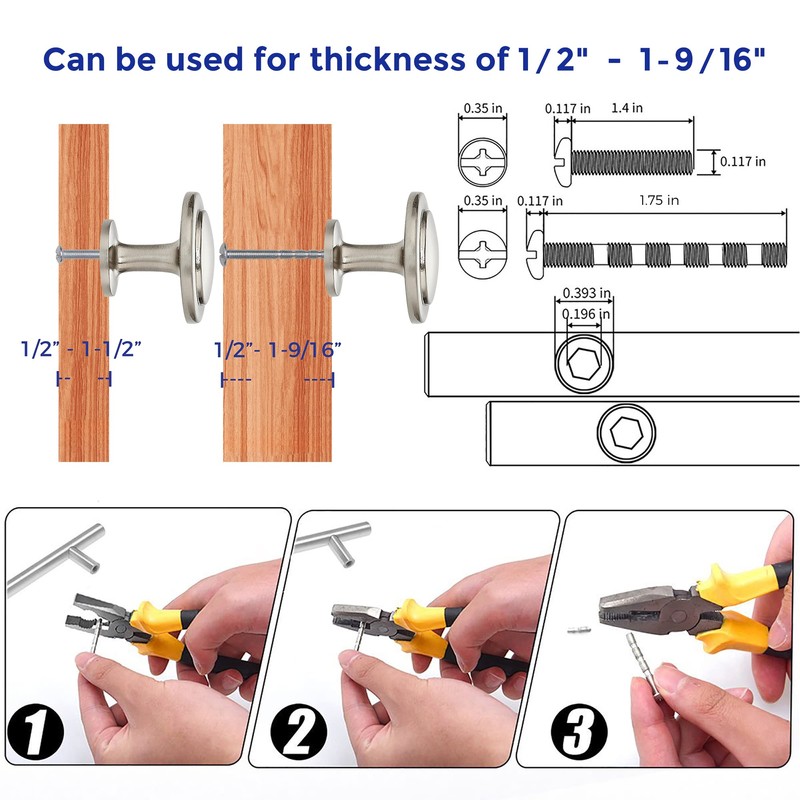 Can be used for thickness of 1/2" - 1-9/16"

1/2" - 1-1/2"

1/2"- 1-9/16"

0.35 in

0.117 in

1.4 in

0.117 in

0.35 in

0.117 in

1.75 in

0.393 in

0.196 in

1

2

3