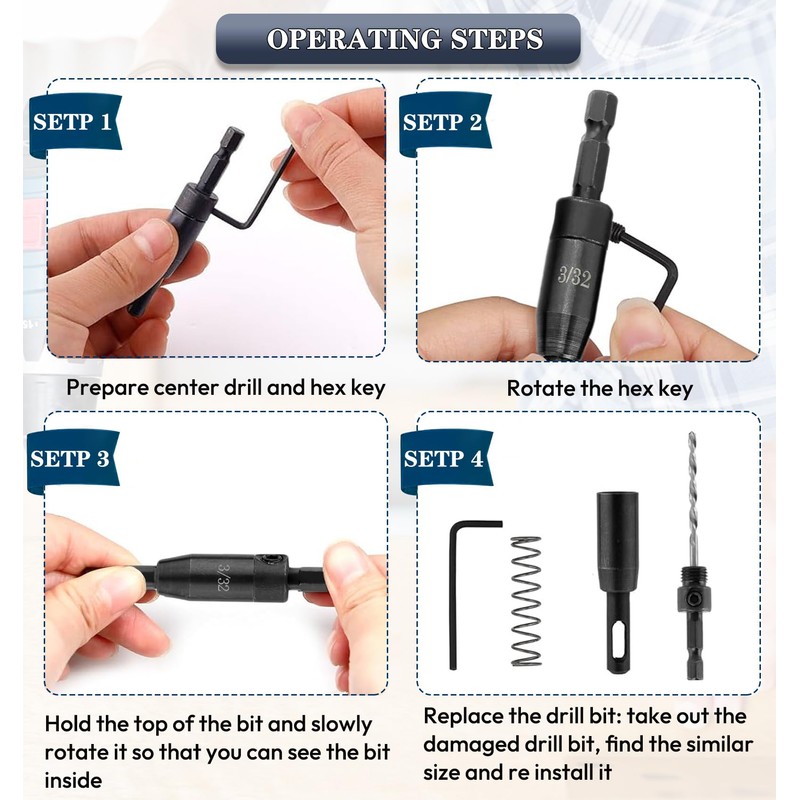 OPERATING STEPS

SETP 1

Prepare center drill and hex key

SETP 2

3/32

Rotate the hex key

SETP 3

3/32

Hold the top of the bit and slowly rotate it so that you can see the bit inside

SETP 4

Replace the drill bit: take out the damaged drill bit, find the similar size and re install it