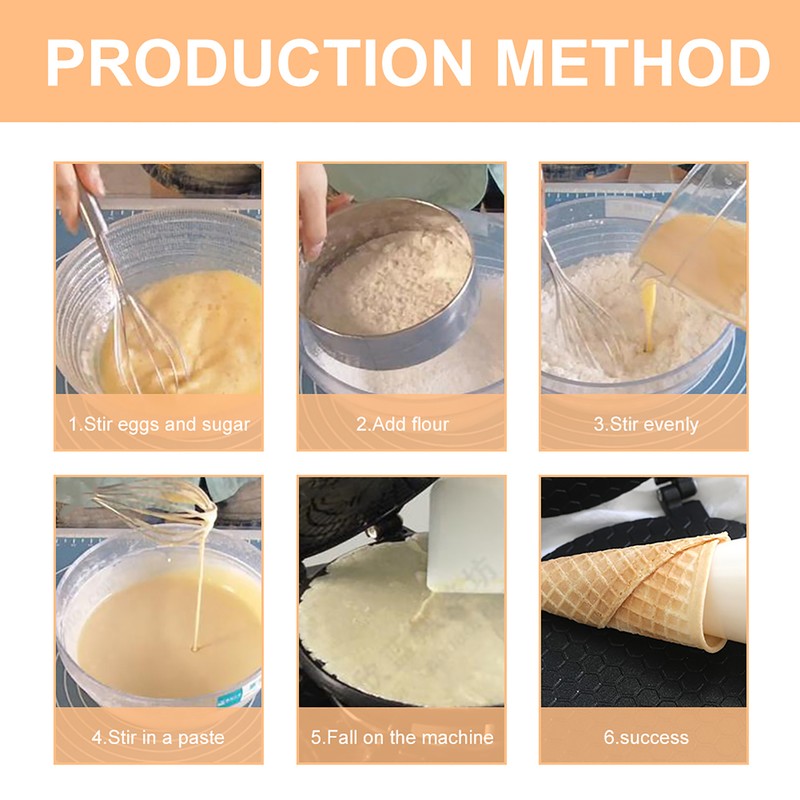 PRODUCTION METHOD

1.Stir eggs and sugar

2.Add flour

3.Stir evenly

4.Stir in a paste

5.Fall on the machine

6.success