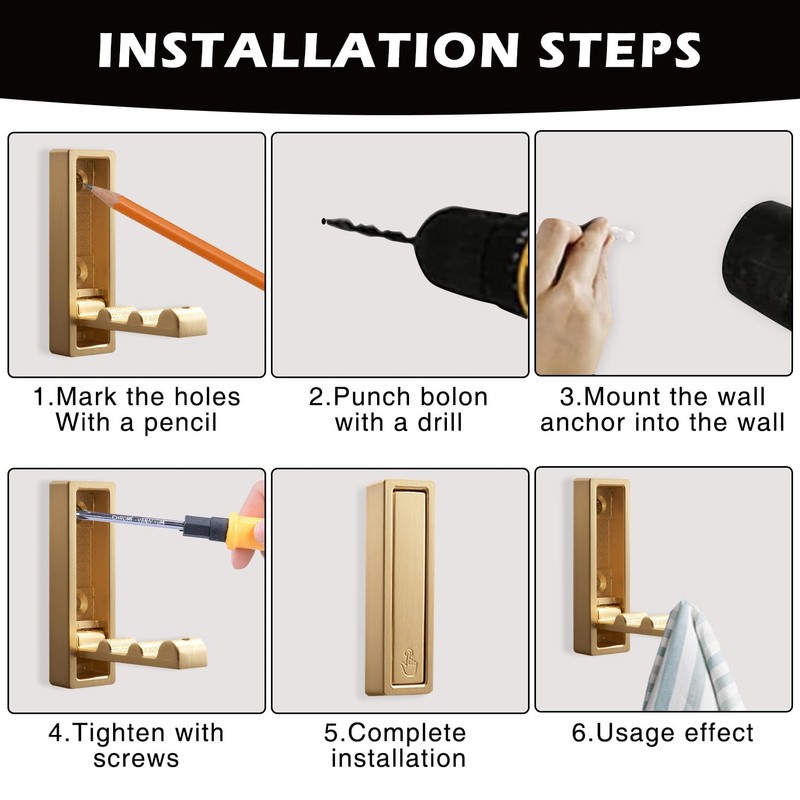 INSTALLATION STEPS

1.Mark the holes With a pencil

2.Punch bolon with a drill

3.Mount the wall anchor into the wall

4.Tighten with screws

5.Complete installation

6.Usage effect