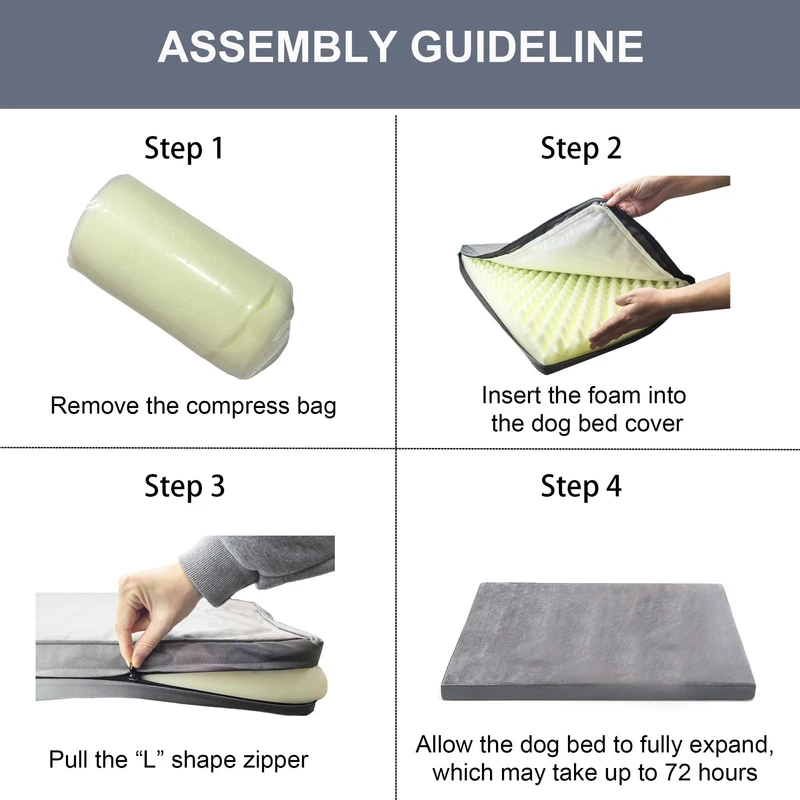 ASSEMBLY GUIDELINE

Step 1

Remove the compress bag

Step 2

Insert the foam into the dog bed cover

Step 3

Pull the “L” shape zipper

Step 4

Allow the dog bed to fully expand, which may take up to 72 hours