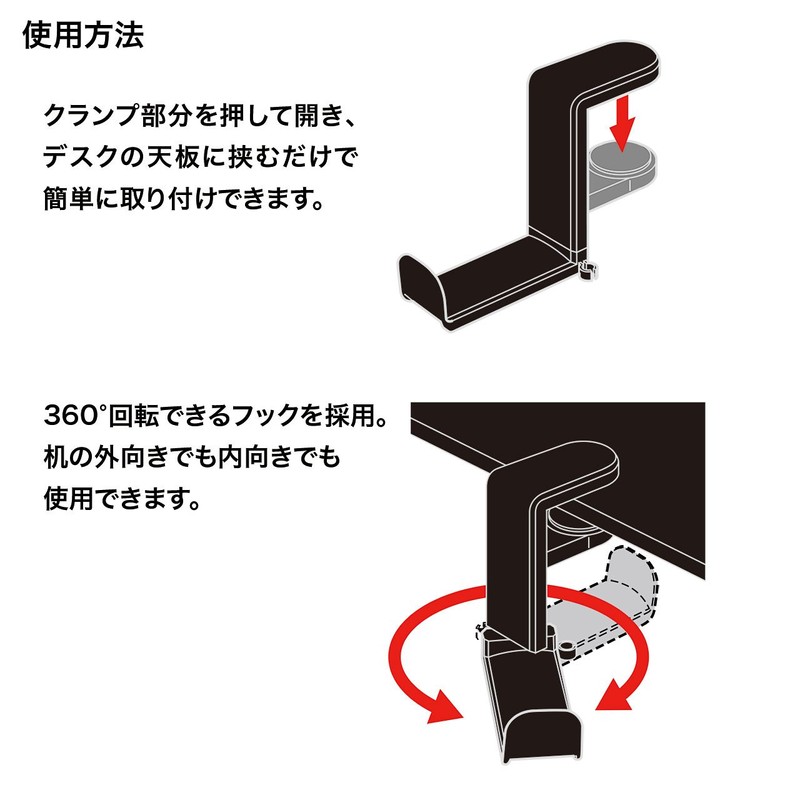 使用方法

クランプ部分を押して開き、デスクの天板に挟むだけで簡単に取り付けできます。

360°回転できるフックを採用。机の外向きでも内向きでも使用できます。