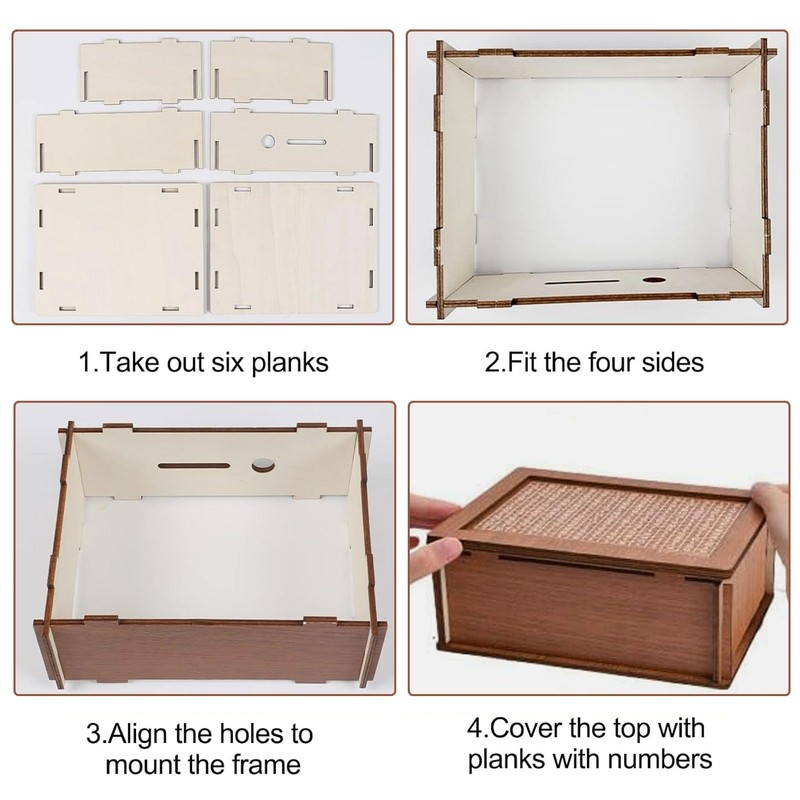 1.Take out six planks

2.Fit the four sides

3.Align the holes to mount the frame

4.Cover the top with planks with numbers