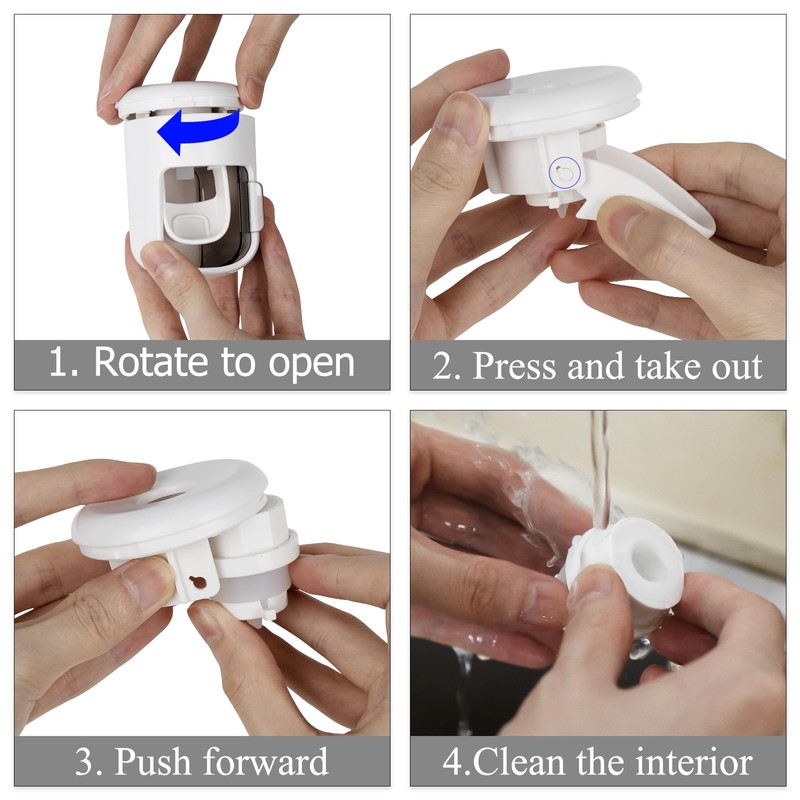 1. Rotate to open

2. Press and take out

3. Push forward

4.Clean the interior