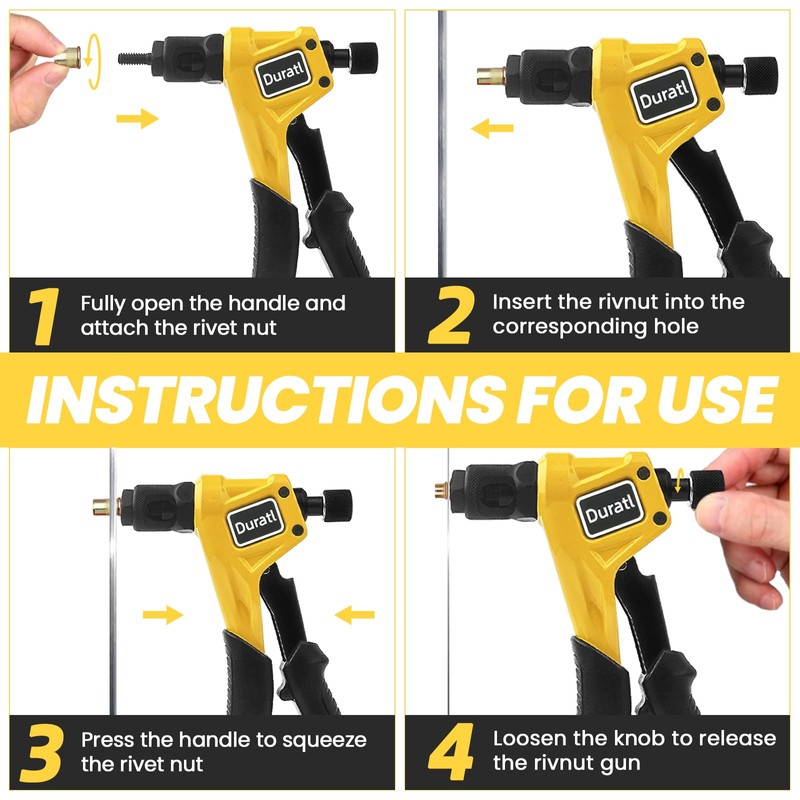 Duratl

1 Fully open the handle and attach the rivet nut

Duratl

2 Insert the rivnut into the corresponding hole

INSTRUCTIONS FOR USE

Duratl

3 Press the handle to squeeze the rivet nut

Duratl

4 Loosen the knob to release the rivnut gun