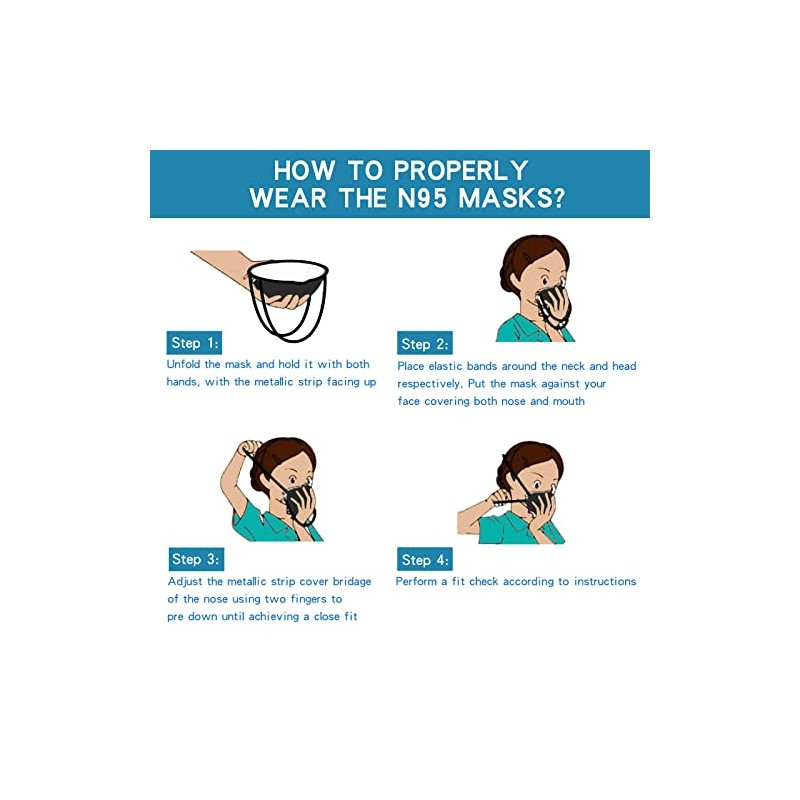 HOW TO PROPERLY
WEAR THE N95 MASKS?

Step 1:
Unfold the mask and hold it with both hands, with the metallic strip facing up

Step 2:
Place elastic bands around the neck and head respectively, Put the mask against your face covering both nose and mouth

Step 3:
Adjust the metallic strip cover bridage of the nose using two fingers to pre down until achieving a close fit

Step 4:
Perform a fit check according to instructions