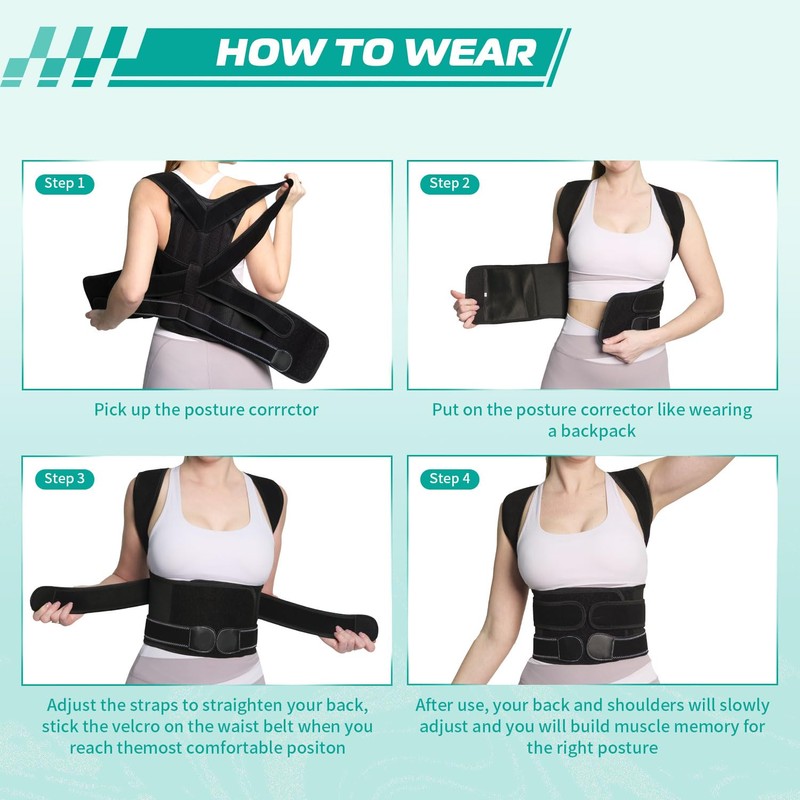 HOW TO WEAR

Step 1

Pick up the posture corrrctor

Step 2

Put on the posture corrector like wearing a backpack

Step 3

Adjust the straps to straighten your back, stick the velcro on the waist belt when you reach themost comfortable positon

Step 4

After use, your back and shoulders will slowly adjust and you will build muscle memory for the right posture