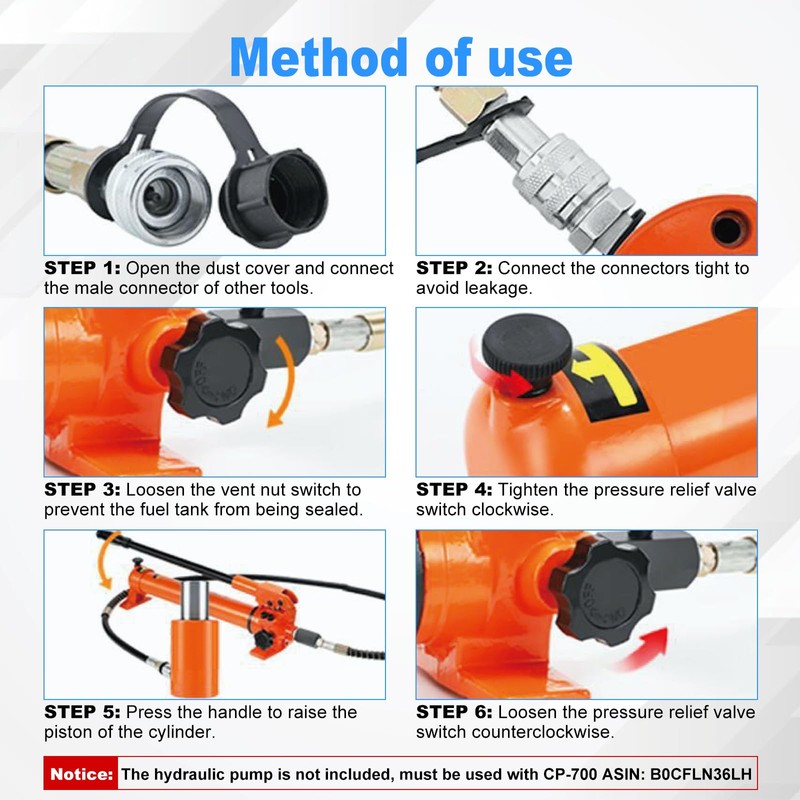 Method of use

STEP 1: Open the dust cover and connect the male connector of other tools.

STEP 2: Connect the connectors tight to avoid leakage.

STEP 3: Loosen the vent nut switch to prevent the fuel tank from being sealed.

STEP 4: Tighten the pressure relief valve switch clockwise.

STEP 5: Press the handle to raise the piston of the cylinder.

STEP 6: Loosen the pressure relief valve switch counterclockwise.

Notice: The hydraulic pump is not included, must be used with CP-700 ASIN: B0CFLN36LH