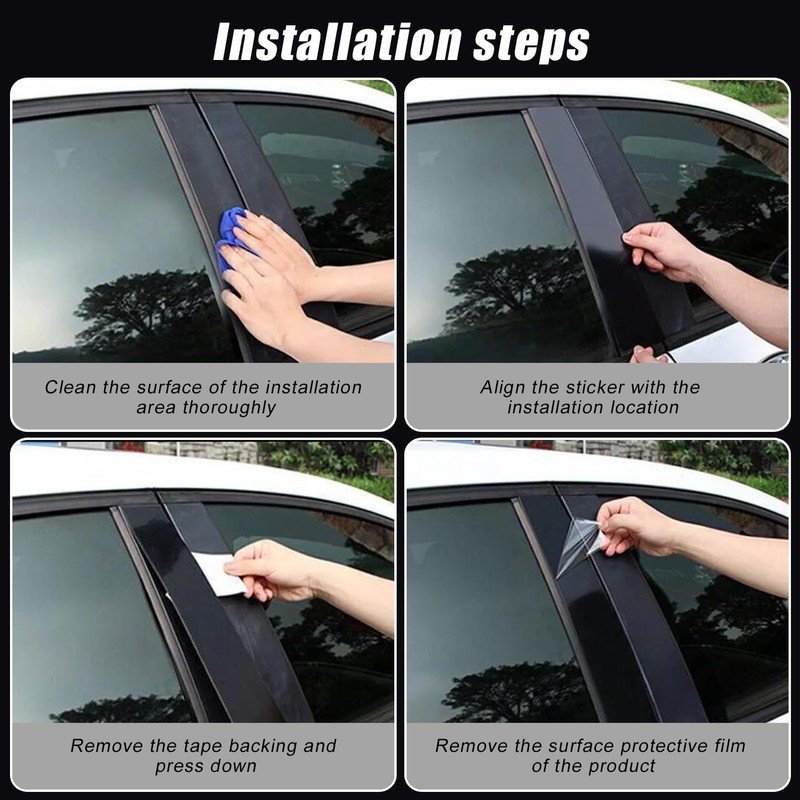 Installation steps

Clean the surface of the installation area thoroughly

Align the sticker with the installation location

Remove the tape backing and press down

Remove the surface protective film of the product