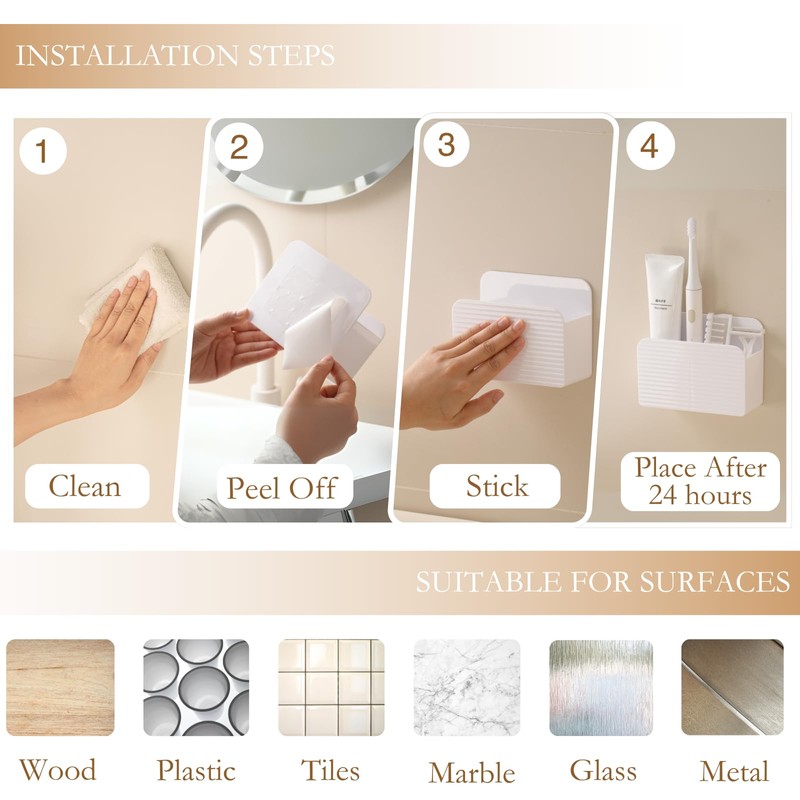 INSTALLATION STEPS

1

Clean

2

Peel Off

3

Stick

4

Place After 24 hours

SUITABLE FOR SURFACES

Wood

Plastic

Tiles

Marble

Glass

Metal