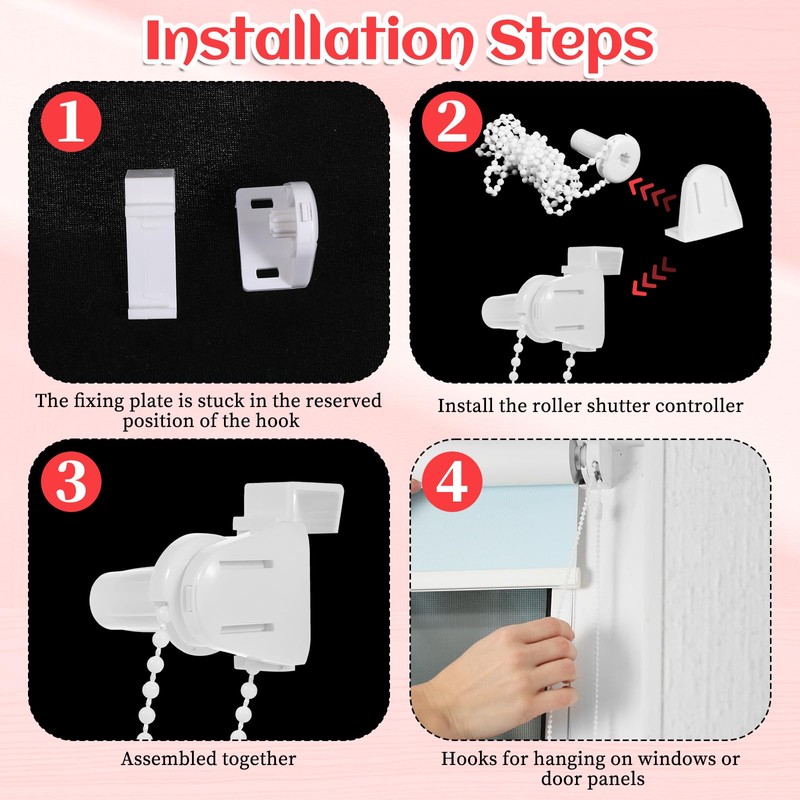 Installation Steps

1

The fixing plate is stuck in the reserved position of the hook

2

Install the roller shutter controller

3

Assembled together

4

Hooks for hanging on windows or door panels