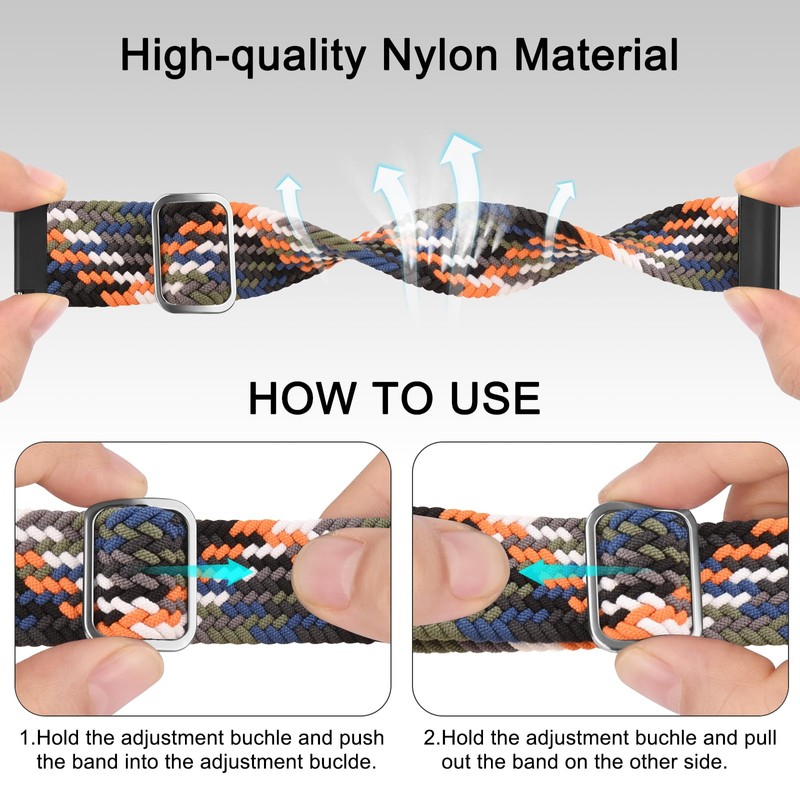 High-quality Nylon Material

HOW TO USE

1.Hold the adjustment buchle and push the band into the adjustment buclde.

2.Hold the adjustment buchle and pull out the band on the other side.