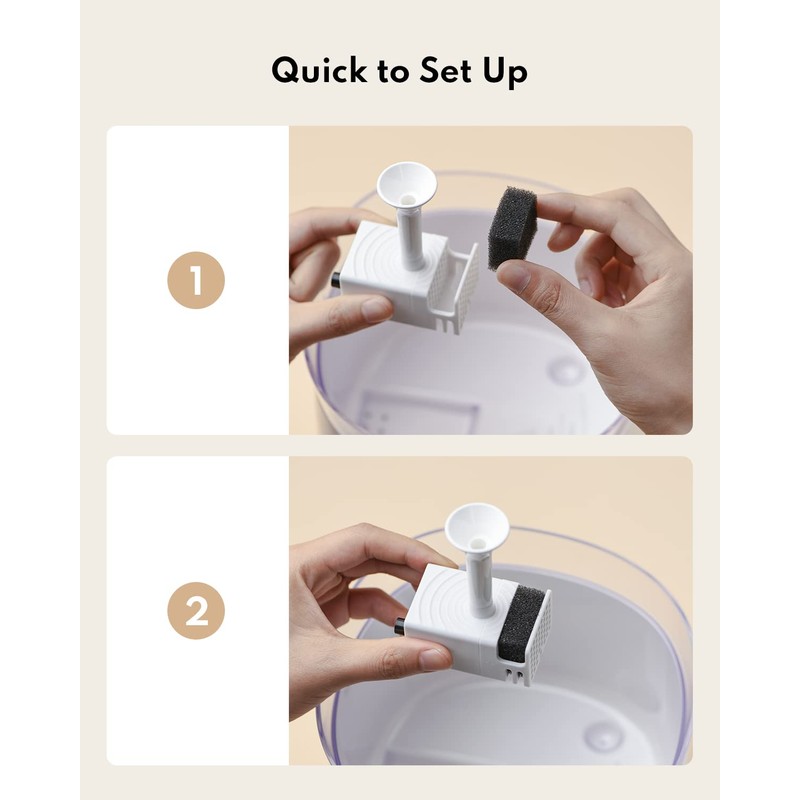 Quick to Set Up

1

2