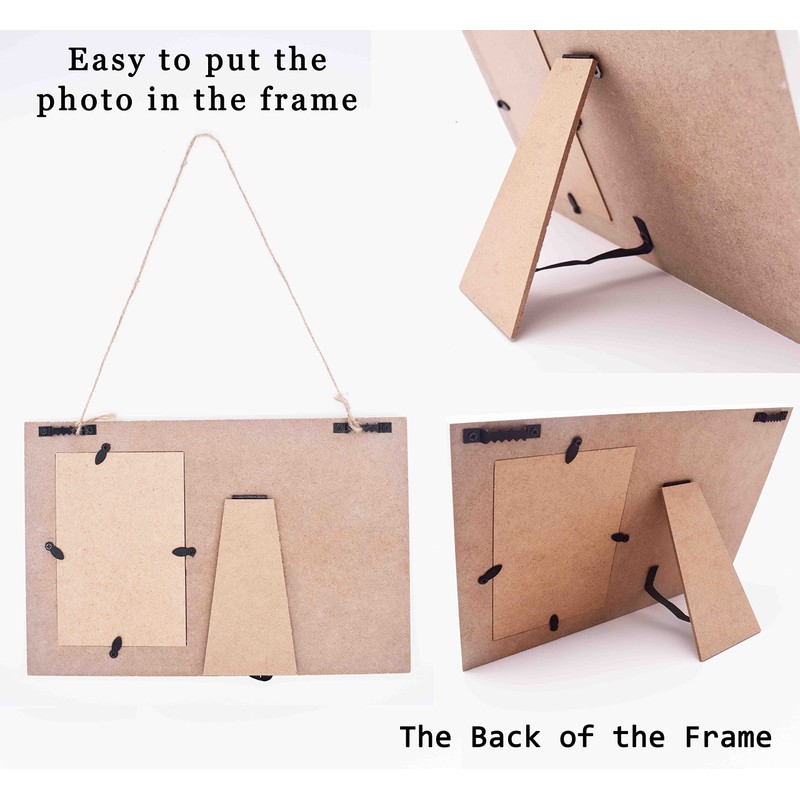 Easy to put the photo in the frame

The Back of the Frame