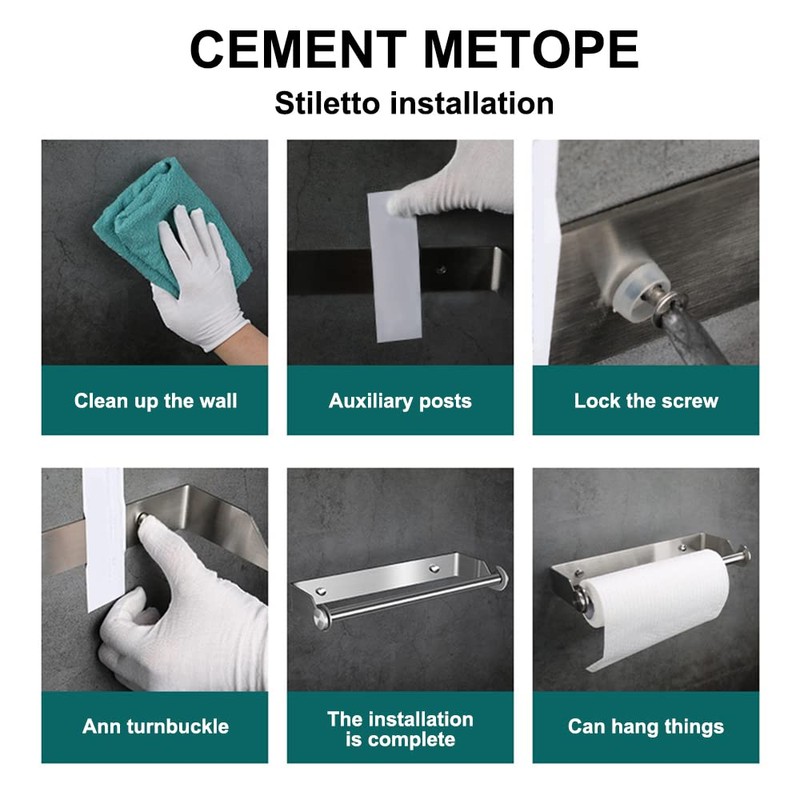 CEMENT METOPE

Stiletto installation

Clean up the wall

Auxiliary posts

Lock the screw

Ann turnbuckle

The installation is complete

Can hang things