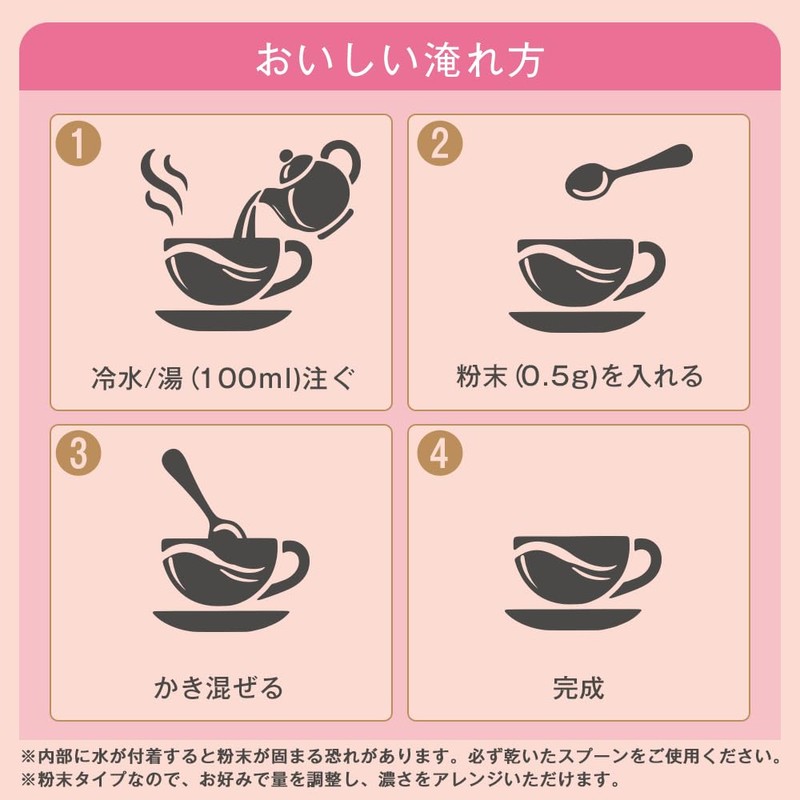 おいしい淹れ方

1
冷水/湯 (100ml)注ぐ

2
粉末 (0.5g)を入れる

3
かき混ぜる

4
完成

※内部に水が付着すると粉末が固まる恐れがあります。必ず乾いたスプーンをご使用ください。
※粉末タイプなので、お好みで量を調整し、濃さをアレンジいただけます。