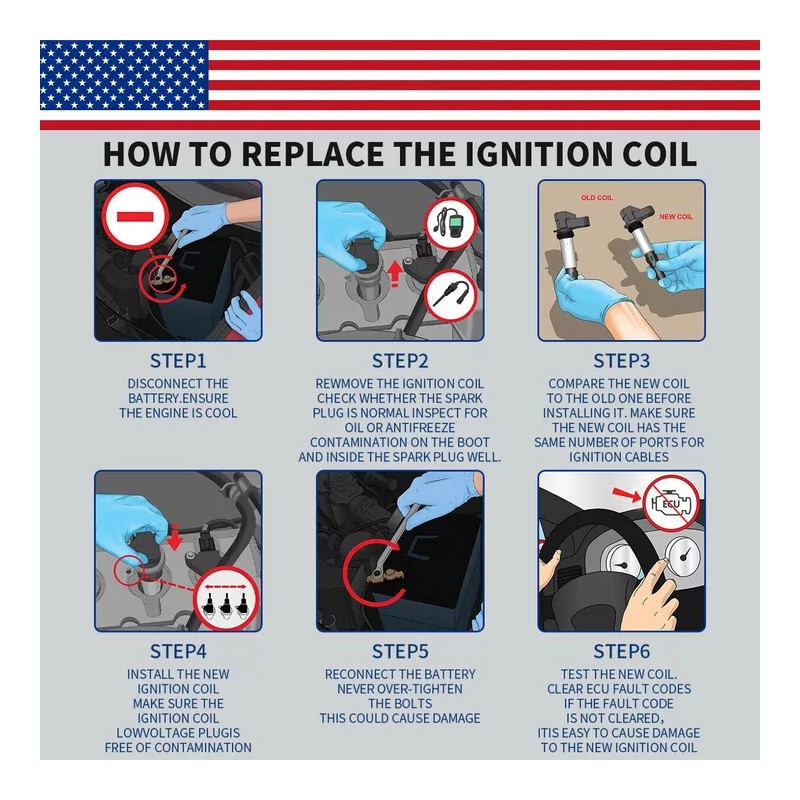 HOW TO REPLACE THE IGNITION COIL

OLD COIL

NEW COIL

STEP1

DISCONNECT THE BATTERY.ENSURE THE ENGINE IS COOL

STEP2

REWMOVE THE IGNITION COIL CHECK WHETHER THE SPARK PLUG IS NORMAL INSPECT FOR OIL OR ANTIFREEZE CONTAMINATION ON THE BOOT AND INSIDE THE SPARK PLUG WELL.

STEP3

COMPARE THE NEW COIL TO THE OLD ONE BEFORE INSTALLING IT. MAKE SURE THE NEW COIL HAS THE SAME NUMBER OF PORTS FOR IGNITION CABLES

ECU

STEP4

INSTALL THE NEW IGNITION COIL MAKE SURE THE IGNITION COIL LOWVOLTAGE PLUGIS FREE OF CONTAMINATION

STEP5

RECONNECT THE BATTERY NEVER OVER-TIGHTEN THE BOLTS THIS COULD CAUSE DAMAGE

STEP6

TEST THE NEW COIL. CLEAR ECU FAULT CODES IF THE FAULT CODE IS NOT CLEARED, ITIS EASY TO CAUSE DAMAGE TO THE NEW IGNITION COIL