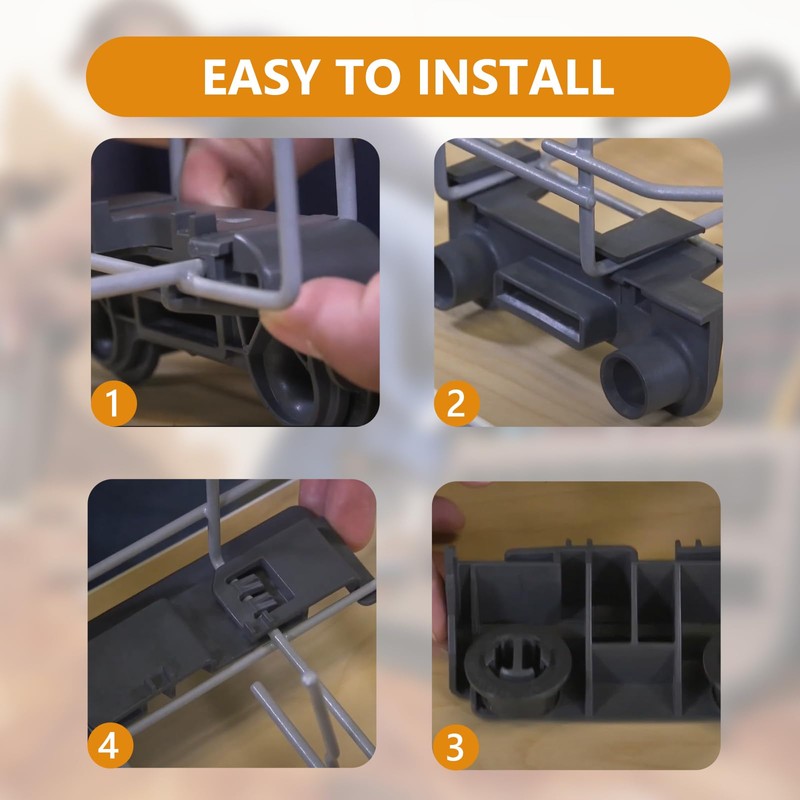 EASY TO INSTALL

1

2

4

3