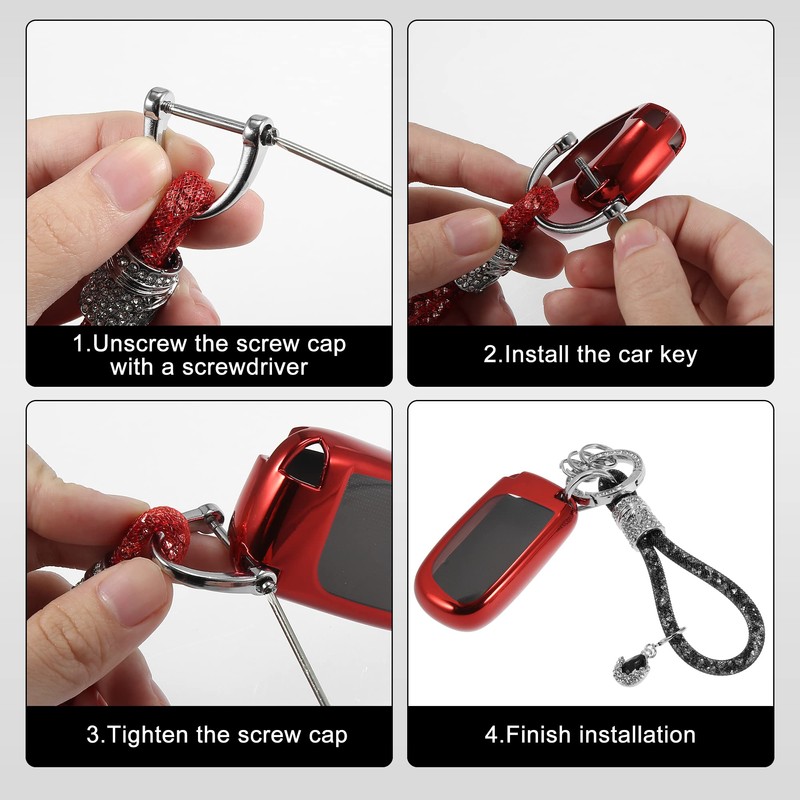 1.Unscrew the screw cap with a screwdriver

2.Install the car key

3.Tighten the screw cap

4.Finish installation